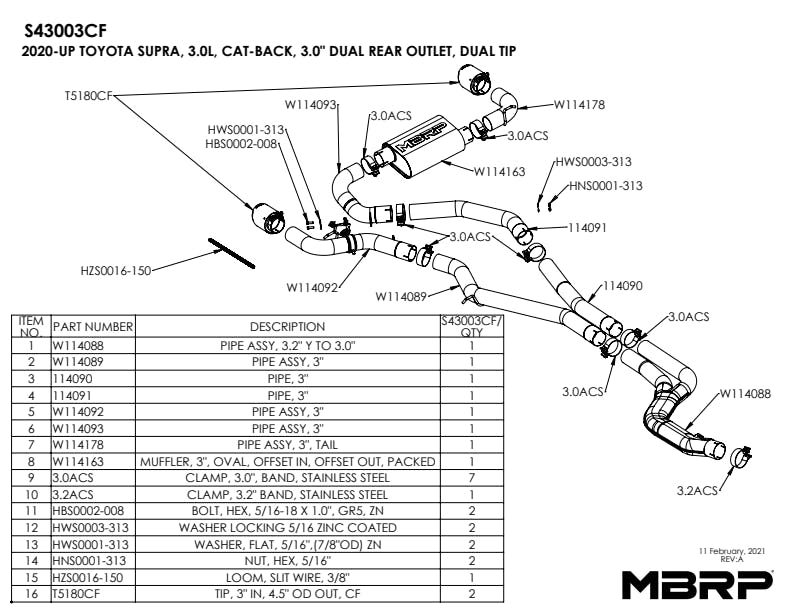 S43003CF
2020-UP TOYOTA SUPRA, 3.0L, CAT-BACK, 3.0" DUAL REAR OUTLET, DUAL TIP

T5180CF
W114093
3.0ACS
W114178
3.0ACS
HWS0001-313
HBS0002-008
MBRP
W114163
HWS0003-313
HNS0001-313
114091
3.0ACS
HZS0016-150
W114092
W114089
114090
3.0ACS
3.0ACS
W114088
3.2ACS

| ITEM NO. | PART NUMBER | DESCRIPTION | S43003CF/ QTY |
|---|---|---|---|
| 1 | W114088 | PIPE ASSY, 3.2" Y TO 3.0" | 1 |
| 2 | W114089 | PIPE ASSY, 3" | 1 |
| 3 | 114090 | PIPE, 3" | 1 |
| 4 | 114091 | PIPE, 3" | 1 |
| 5 | W114092 | PIPE ASSY, 3" | 1 |
| 6 | W114093 | PIPE ASSY, 3" | 1 |
| 7 | W114178 | PIPE ASSY, 3", TAIL | 1 |
| 8 | W114163 | MUFFLER, 3", OVAL, OFFSET IN, OFFSET OUT, PACKED | 1 |
| 9 | 3.0ACS | CLAMP, 3.0", BAND, STAINLESS STEEL | 7 |
| 10 | 3.2ACS | CLAMP, 3.2" BAND, STAINLESS STEEL | 1 |
| 11 | HBS0002-008 | BOLT, HEX, 5/16-18 X 1.0", GR5, ZN | 2 |
| 12 | HWS0003-313 | WASHER LOCKING 5/16 ZINC COATED | 2 |
| 13 | HWS0001-313 | WASHER, FLAT, 5/16",(7/8"OD) ZN | 2 |
| 14 | HNS0001-313 | NUT, HEX, 5/16" | 2 |
| 15 | HZS0016-150 | LOOM, SLIT WIRE, 3/8" | 1 |
| 16 | T5180CF | TIP, 3" IN, 4.5" OD OUT, CF | 2 |

11 February, 2021
REV:A
MBRP