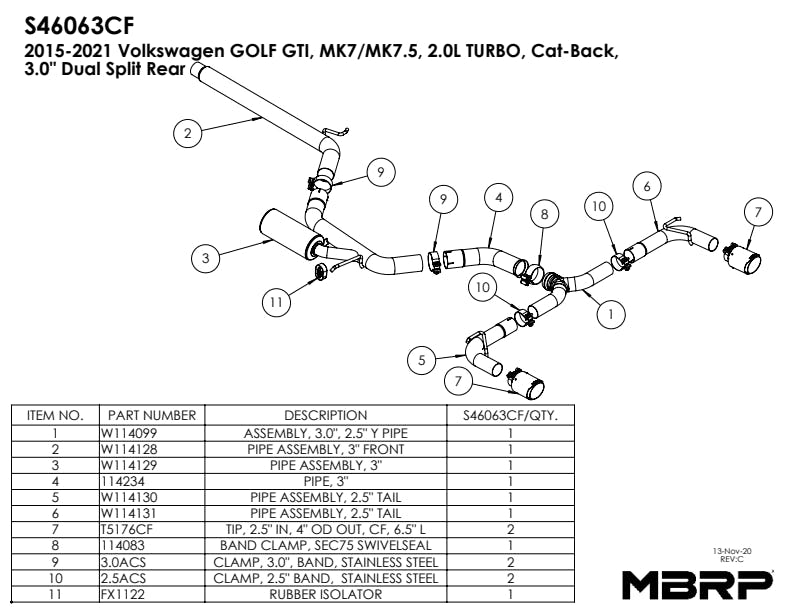 S46063CF
2015-2021 Volkswagen GOLF GTI, MK7/MK7.5, 2.0L TURBO, Cat-Back, 3.0" Dual Split Rear

2
9
3
11
9
4
8
10
6
7
10
1
5
7

| ITEM NO. | PART NUMBER | DESCRIPTION | S46063CF/QTY. |
|---|---|---|---|
| 1 | W114099 | ASSEMBLY, 3.0", 2.5" Y PIPE | 1 |
| 2 | W114128 | PIPE ASSEMBLY, 3" FRONT | 1 |
| 3 | W114129 | PIPE ASSEMBLY, 3" | 1 |
| 4 | 114234 | PIPE, 3" | 1 |
| 5 | W114130 | PIPE ASSEMBLY, 2.5" TAIL | 1 |
| 6 | W114131 | PIPE ASSEMBLY, 2.5" TAIL | 1 |
| 7 | T5176CF | TIP, 2.5" IN, 4" OD OUT, CF, 6.5" L | 2 |
| 8 | 114083 | BAND CLAMP, SEC75 SWIVELSEAL | 1 |
| 9 | 3.0ACS | CLAMP, 3.0", BAND, STAINLESS STEEL | 2 |
| 10 | 2.5ACS | CLAMP, 2.5" BAND, STAINLESS STEEL | 2 |
| 11 | FX1122 | RUBBER ISOLATOR | 1 |

13-Nov-20
REV:C
MBRP