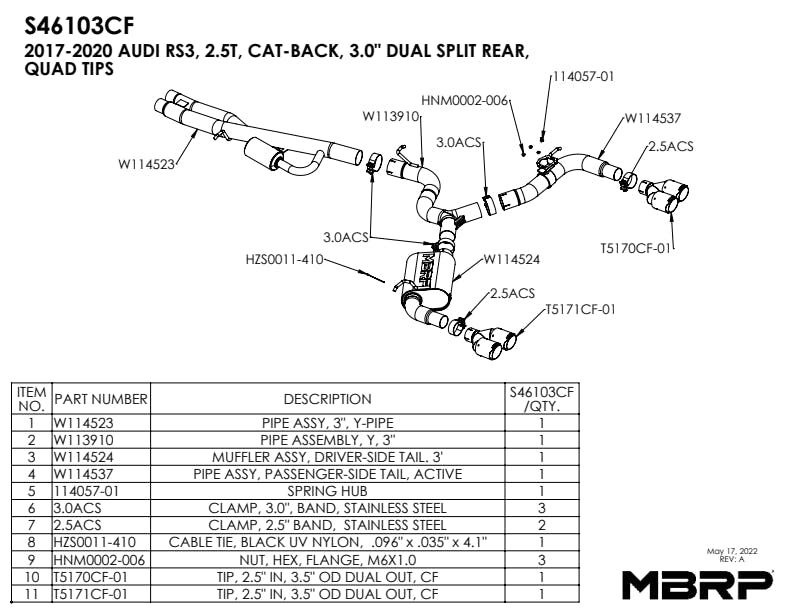 S46103CF
2017-2020 AUDI RS3, 2.5T, CAT-BACK, 3.0" DUAL SPLIT REAR, QUAD TIPS

114057-01
HNM0002-006
W113910
W114537
3.0ACS
2.5ACS
W114523
3.0ACS
T5170CF-01
HZS0011-410
W114524
MBRP
2.5ACS
T5171CF-01

| ITEM NO. | PART NUMBER | DESCRIPTION | S46103CF /QTY. |
|---|---|---|---|
| 1 | W114523 | PIPE ASSY, 3", Y-PIPE | 1 |
| 2 | W113910 | PIPE ASSEMBLY, Y, 3" | 1 |
| 3 | W114524 | MUFFLER ASSY, DRIVER-SIDE TAIL. 3' | 1 |
| 4 | W114537 | PIPE ASSY, PASSENGER-SIDE TAIL, ACTIVE | 1 |
| 5 | 114057-01 | SPRING HUB | 1 |
| 6 | 3.0ACS | CLAMP, 3.0", BAND, STAINLESS STEEL | 3 |
| 7 | 2.5ACS | CLAMP, 2.5" BAND, STAINLESS STEEL | 2 |
| 8 | HZS0011-410 | CABLE TIE, BLACK UV NYLON, .096" x .035" x 4.1" | 1 |
| 9 | HNM0002-006 | NUT, HEX, FLANGE, M6X1.0 | 3 |
| 10 | T5170CF-01 | TIP, 2.5" IN, 3.5" OD DUAL OUT, CF | 1 |
| 11 | T5171CF-01 | TIP, 2.5" IN, 3.5" OD DUAL OUT, CF | 1 |

May 17, 2022
REV: A
MBRP