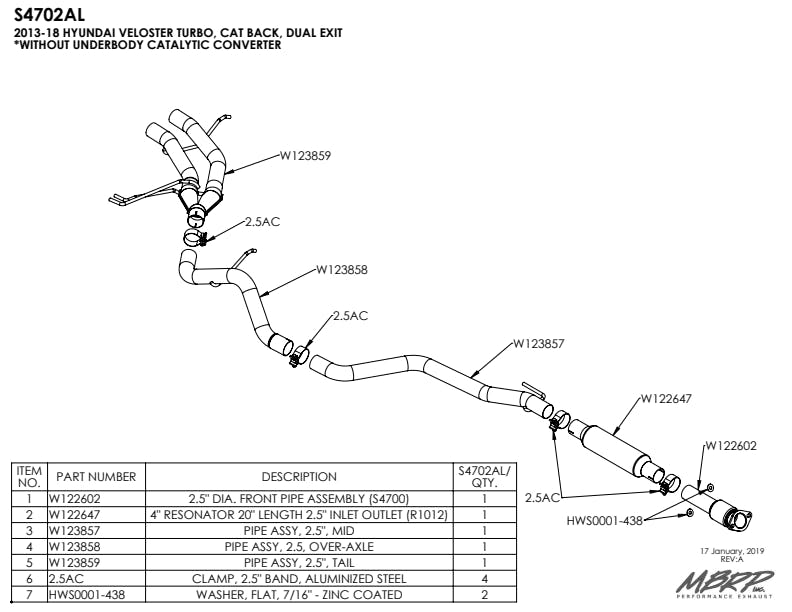 S4702AL
2013-18 HYUNDAI VELOSTER TURBO, CAT BACK, DUAL EXIT
*WITHOUT UNDERBODY CATALYTIC CONVERTER

W123859
2.5AC
W123858
2.5AC
W123857
W122647
W122602
2.5AC
HWS0001-438

| ITEM NO. | PART NUMBER | DESCRIPTION | S4702AL/ QTY. |
|---|---|---|---|
| 1 | W122602 | 2.5" DIA. FRONT PIPE ASSEMBLY (S4700) | 1 |
| 2 | W122647 | 4" RESONATOR 20" LENGTH 2.5" INLET OUTLET (R1012) | 1 |
| 3 | W123857 | PIPE ASSY, 2.5", MID | 1 |
| 4 | W123858 | PIPE ASSY, 2.5, OVER-AXLE | 1 |
| 5 | W123859 | PIPE ASSY, 2.5", TAIL | 1 |
| 6 | 2.5AC | CLAMP, 2.5" BAND, ALUMINIZED STEEL | 4 |
| 7 | HWS0001-438 | WASHER, FLAT, 7/16" - ZINC COATED | 2 |

17 January, 2019
REV:A

MBRP Inc.
PERFORMANCE EXHAUST