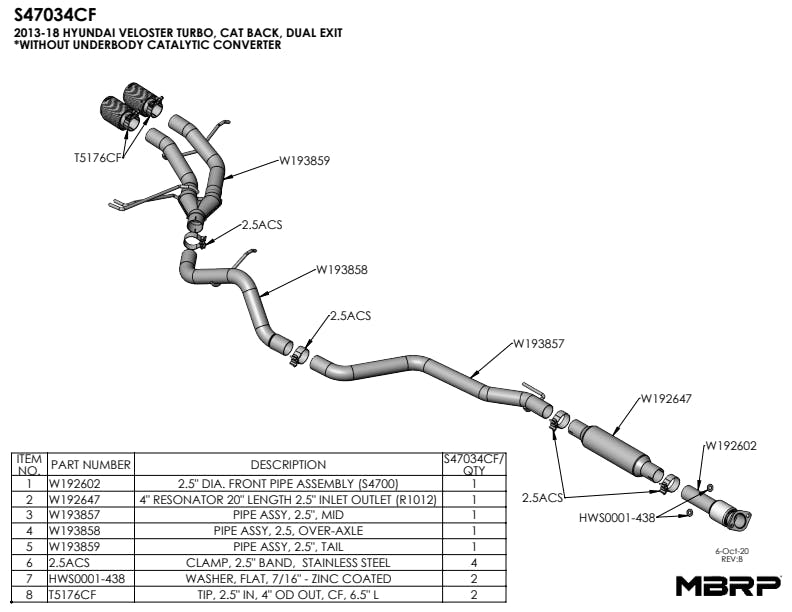 S47034CF
2013-18 HYUNDAI VELOSTER TURBO, CAT BACK, DUAL EXIT
*WITHOUT UNDERBODY CATALYTIC CONVERTER

T5176CF
W193859
2.5ACS
W193858
2.5ACS
W193857
W192647
W192602
2.5ACS
HWS0001-438

| ITEM NO. | PART NUMBER | DESCRIPTION | S47034CF/ QTY |
|---|---|---|---|
| 1 | W192602 | 2.5" DIA. FRONT PIPE ASSEMBLY (S4700) | 1 |
| 2 | W192647 | 4" RESONATOR 20" LENGTH 2.5" INLET OUTLET (R1012) | 1 |
| 3 | W193857 | PIPE ASSY, 2.5", MID | 1 |
| 4 | W193858 | PIPE ASSY, 2.5, OVER-AXLE | 1 |
| 5 | W193859 | PIPE ASSY, 2.5", TAIL | 1 |
| 6 | 2.5ACS | CLAMP, 2.5" BAND, STAINLESS STEEL | 4 |
| 7 | HWS0001-438 | WASHER, FLAT, 7/16" - ZINC COATED | 2 |
| 8 | T5176CF | TIP, 2.5" IN, 4" OD OUT, CF, 6.5" L | 2 |

6-Oct-20
REV:B

MBRP