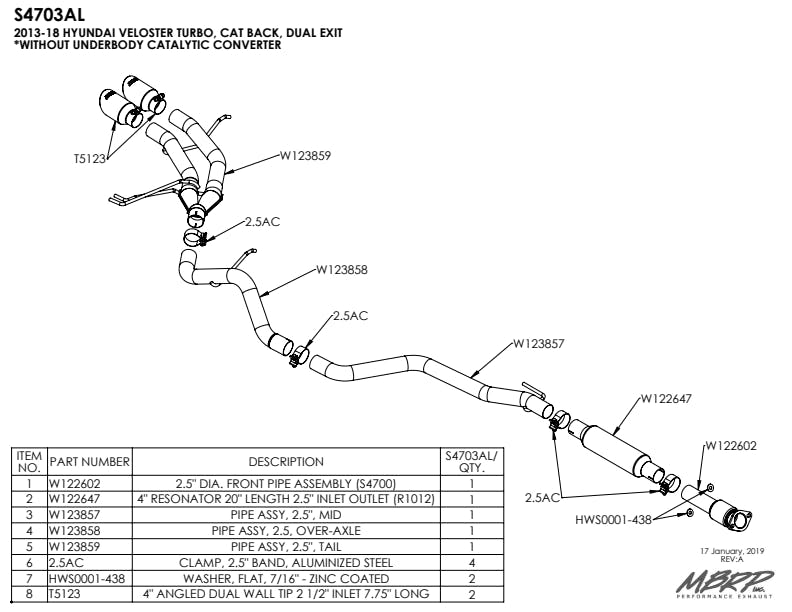 S4703AL
2013-18 HYUNDAI VELOSTER TURBO, CAT BACK, DUAL EXIT
*WITHOUT UNDERBODY CATALYTIC CONVERTER

T5123
W123859
2.5AC
W123858
2.5AC
W123857
W122647
W122602
2.5AC
HWS0001-438

| ITEM NO. | PART NUMBER | DESCRIPTION | S4703AL/ QTY. |
|---|---|---|---|
| 1 | W122602 | 2.5" DIA. FRONT PIPE ASSEMBLY (S4700) | 1 |
| 2 | W122647 | 4" RESONATOR 20" LENGTH 2.5" INLET OUTLET (R1012) | 1 |
| 3 | W123857 | PIPE ASSY, 2.5", MID | 1 |
| 4 | W123858 | PIPE ASSY, 2.5, OVER-AXLE | 1 |
| 5 | W123859 | PIPE ASSY, 2.5", TAIL | 1 |
| 6 | 2.5AC | CLAMP, 2.5" BAND, ALUMINIZED STEEL | 4 |
| 7 | HWS0001-438 | WASHER, FLAT, 7/16" - ZINC COATED | 2 |
| 8 | T5123 | 4" ANGLED DUAL WALL TIP 2 1/2" INLET 7.75" LONG | 2 |

17 January, 2019
REV:A

MBRP Inc.
PERFORMANCE EXHAUST