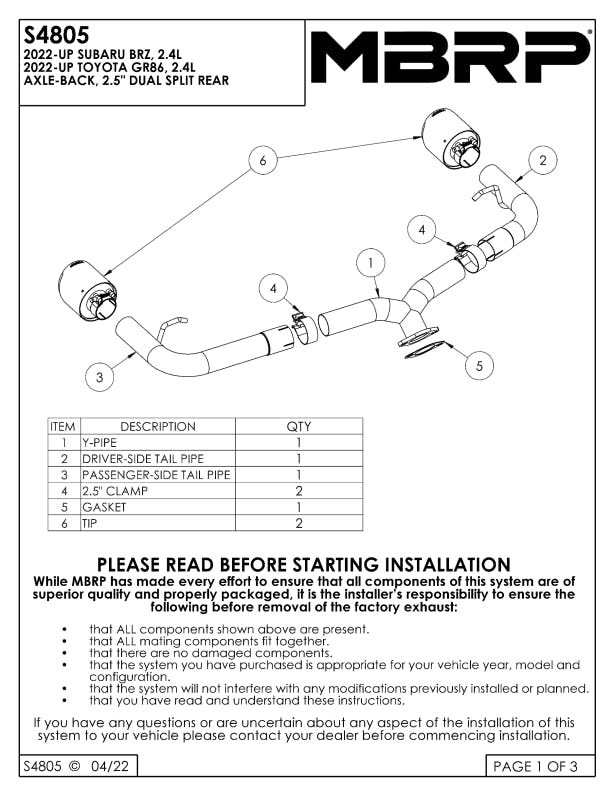 S4805
2022-UP SUBARU BRZ, 2.4L
2022-UP TOYOTA GR86, 2.4L
AXLE-BACK, 2.5" DUAL SPLIT REAR

MBRP®

6
2
4
1
4
3
5

| ITEM | DESCRIPTION | QTY |
|---|---|---|
| 1 | Y-PIPE | 1 |
| 2 | DRIVER-SIDE TAIL PIPE | 1 |
| 3 | PASSENGER-SIDE TAIL PIPE | 1 |
| 4 | 2.5" CLAMP | 2 |
| 5 | GASKET | 1 |
| 6 | TIP | 2 |

PLEASE READ BEFORE STARTING INSTALLATION
While MBRP has made every effort to ensure that all components of this system are of superior quality and properly packaged, it is the installer's responsibility to ensure the following before removal of the factory exhaust:

• that ALL components shown above are present.
• that ALL mating components fit together.
• that there are no damaged components.
• that the system you have purchased is appropriate for your vehicle year, model and configuration.
• that the system will not interfere with any modifications previously installed or planned.
• that you have read and understand these instructions.

If you have any questions or are uncertain about any aspect of the installation of this system to your vehicle please contact your dealer before commencing installation.

S4805 © 04/22

PAGE 1 OF 3