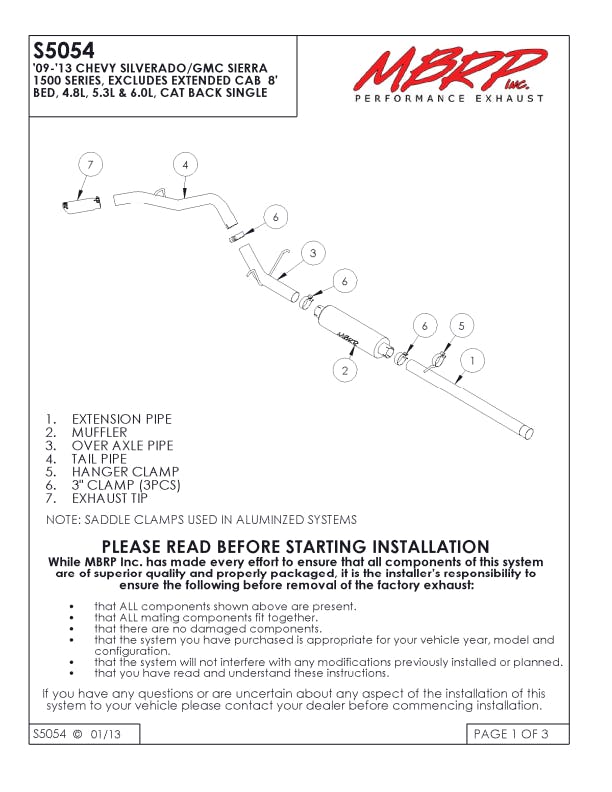 S5054
'09-'13 CHEVY SILVERADO/GMC SIERRA 1500 SERIES, EXCLUDES EXTENDED CAB 8' BED, 4.8L, 5.3L & 6.0L, CAT BACK SINGLE

MBRP Inc.
PERFORMANCE EXHAUST

7
4
6
3
6
MBRP
6
5
1
2

1. EXTENSION PIPE
2. MUFFLER
3. OVER AXLE PIPE
4. TAIL PIPE
5. HANGER CLAMP
6. 3" CLAMP (3PCS)
7. EXHAUST TIP

NOTE: SADDLE CLAMPS USED IN ALUMINZED SYSTEMS

PLEASE READ BEFORE STARTING INSTALLATION
While MBRP Inc. has made every effort to ensure that all components of this system are of superior quality and properly packaged, it is the installer's responsibility to ensure the following before removal of the factory exhaust:

• that ALL components shown above are present.
• that ALL mating components fit together.
• that there are no damaged components.
• that the system you have purchased is appropriate for your vehicle year, model and configuration.
• that the system will not interfere with any modifications previously installed or planned.
• that you have read and understand these instructions.

If you have any questions or are uncertain about any aspect of the installation of this system to your vehicle please contact your dealer before commencing installation.

S5054 © 01/13

PAGE 1 OF 3