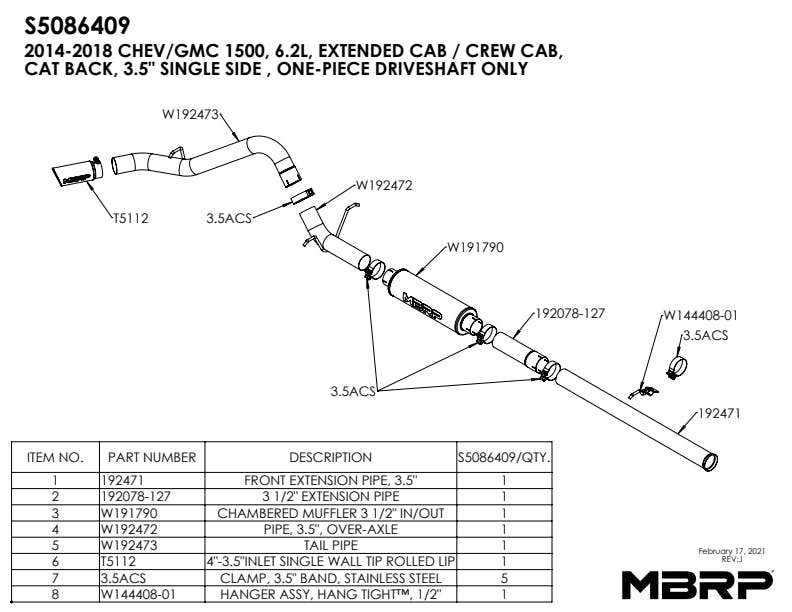 S5086409
2014-2018 CHEV/GMC 1500, 6.2L, EXTENDED CAB / CREW CAB, CAT BACK, 3.5" SINGLE SIDE , ONE-PIECE DRIVESHAFT ONLY

W192473
MBRP
T5112
3.5ACS
W192472
W191790
MBRP
192078-127
W144408-01
3.5ACS
3.5ACS
192471

| ITEM NO. | PART NUMBER | DESCRIPTION | S5086409/QTY. |
|---|---|---|---|
| 1 | 192471 | FRONT EXTENSION PIPE, 3.5" | 1 |
| 2 | 192078-127 | 3 1/2" EXTENSION PIPE | 1 |
| 3 | W191790 | CHAMBERED MUFFLER 3 1/2" IN/OUT | 1 |
| 4 | W192472 | PIPE, 3.5", OVER-AXLE | 1 |
| 5 | W192473 | TAIL PIPE | 1 |
| 6 | T5112 | 4"-3.5"INLET SINGLE WALL TIP ROLLED LIP | 1 |
| 7 | 3.5ACS | CLAMP, 3.5" BAND, STAINLESS STEEL | 5 |
| 8 | W144408-01 | HANGER ASSY, HANG TIGHT™, 1/2" | 1 |

February 17, 2021
REV:J
MBRP