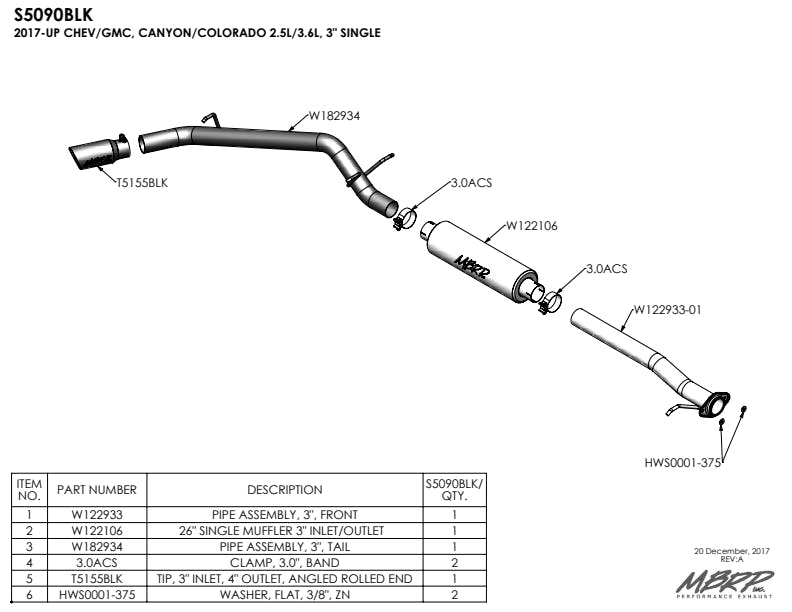 S5090BLK
2017-UP CHEV/GMC, CANYON/COLORADO 2.5L/3.6L, 3" SINGLE

W182934

T5155BLK

3.0ACS

W122106

MBRP

3.0ACS

W122933-01

HWS0001-375

| ITEM NO. | PART NUMBER | DESCRIPTION | S5090BLK/ QTY. |
|---|---|---|---|
| 1 | W122933 | PIPE ASSEMBLY, 3", FRONT | 1 |
| 2 | W122106 | 26" SINGLE MUFFLER 3" INLET/OUTLET | 1 |
| 3 | W182934 | PIPE ASSEMBLY, 3", TAIL | 1 |
| 4 | 3.0ACS | CLAMP, 3.0", BAND | 2 |
| 5 | T5155BLK | TIP, 3" INLET, 4" OUTLET, ANGLED ROLLED END | 1 |
| 6 | HWS0001-375 | WASHER, FLAT, 3/8", ZN | 2 |

20 December, 2017
REV:A

MBRP Inc.
PERFORMANCE EXHAUST