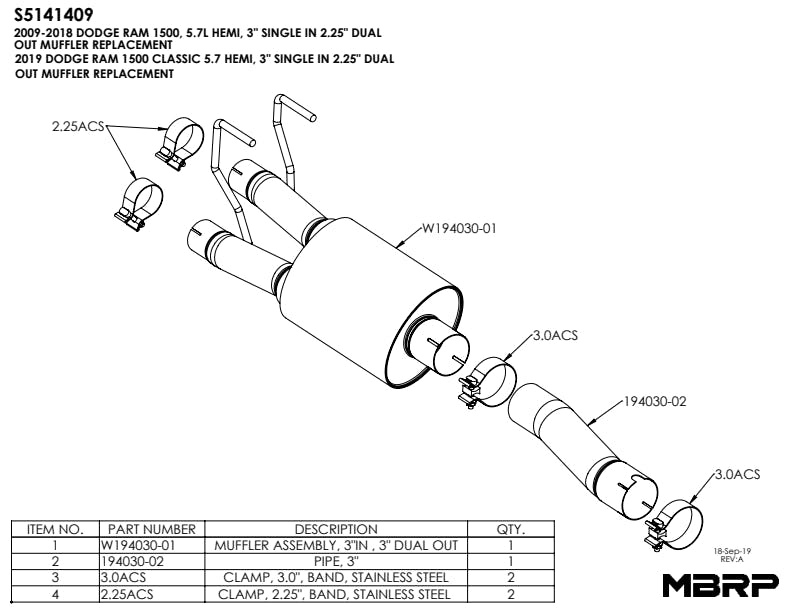 S5141409
2009-2018 DODGE RAM 1500, 5.7L HEMI, 3" SINGLE IN 2.25" DUAL OUT MUFFLER REPLACEMENT
2019 DODGE RAM 1500 CLASSIC 5.7 HEMI, 3" SINGLE IN 2.25" DUAL OUT MUFFLER REPLACEMENT

2.25ACS

W194030-01

3.0ACS

194030-02

3.0ACS

| ITEM NO. | PART NUMBER | DESCRIPTION | QTY. |
|---|---|---|---|
| 1 | W194030-01 | MUFFLER ASSEMBLY, 3"IN , 3" DUAL OUT | 1 |
| 2 | 194030-02 | PIPE, 3" | 1 |
| 3 | 3.0ACS | CLAMP, 3.0", BAND, STAINLESS STEEL | 2 |
| 4 | 2.25ACS | CLAMP, 2.25", BAND, STAINLESS STEEL | 2 |

18-Sep-19
REV:A

MBRP