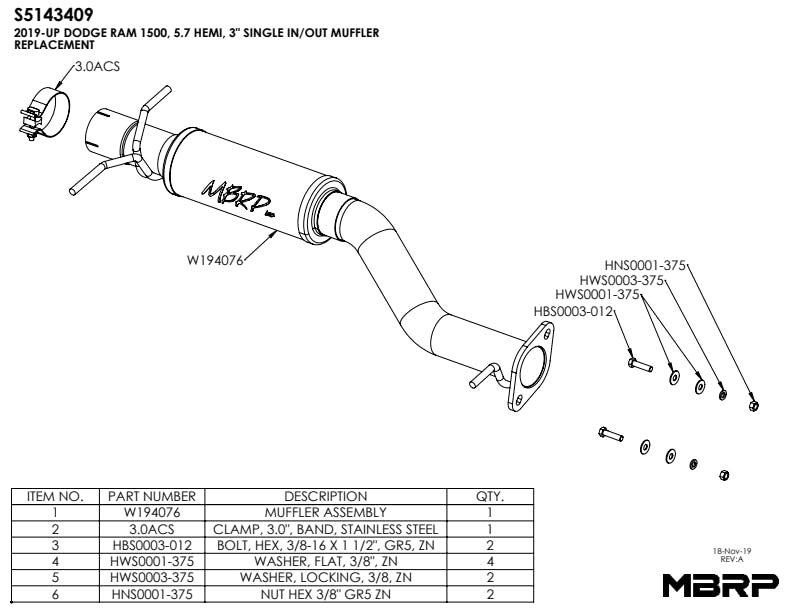 S5143409
2019-UP DODGE RAM 1500, 5.7 HEMI, 3" SINGLE IN/OUT MUFFLER REPLACEMENT

3.0ACS

MBRP

W194076

HNS0001-375
HWS0003-375
HWS0001-375
HBS0003-012

| ITEM NO. | PART NUMBER | DESCRIPTION | QTY. |
|---|---|---|---|
| 1 | W194076 | MUFFLER ASSEMBLY | 1 |
| 2 | 3.0ACS | CLAMP, 3.0", BAND, STAINLESS STEEL | 1 |
| 3 | HBS0003-012 | BOLT, HEX, 3/8-16 X 1 1/2", GR5, ZN | 2 |
| 4 | HWS0001-375 | WASHER, FLAT, 3/8", ZN | 4 |
| 5 | HWS0003-375 | WASHER, LOCKING, 3/8, ZN | 2 |
| 6 | HNS0001-375 | NUT HEX 3/8" GR5 ZN | 2 |

18-Nov-19
REV:A

MBRP