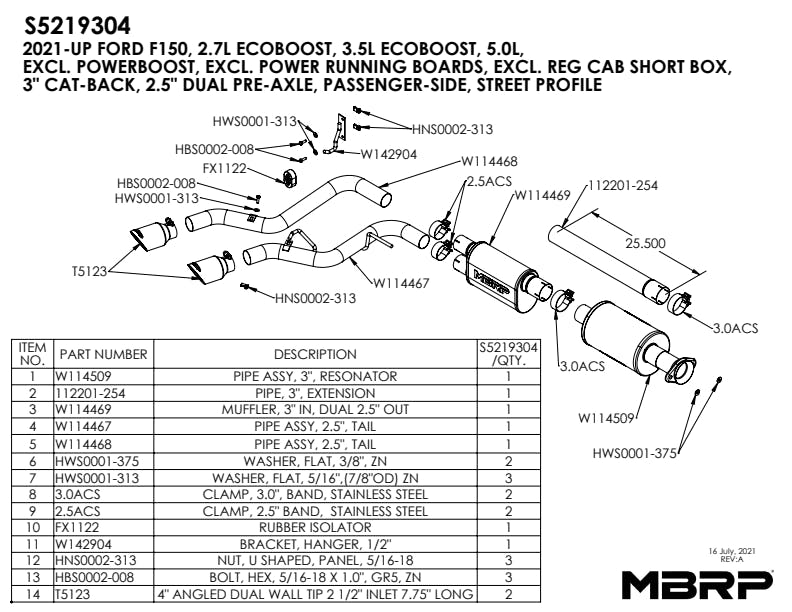 S5219304
2021-UP FORD F150, 2.7L ECOBOOST, 3.5L ECOBOOST, 5.0L, EXCL. POWERBOOST, EXCL. POWER RUNNING BOARDS, EXCL. REG CAB SHORT BOX, 3" CAT-BACK, 2.5" DUAL PRE-AXLE, PASSENGER-SIDE, STREET PROFILE

HWS0001-313
HNS0002-313
HBS0002-008
W142904
FX1122
W114468
HBS0002-008
HWS0001-313
2.5ACS
W114469
112201-254
25.500
T5123
W114467
HNS0002-313
MBRP
3.0ACS
3.0ACS
W114509
HWS0001-375

| ITEM NO. | PART NUMBER | DESCRIPTION | S5219304 /QTY. |
|---|---|---|---|
| 1 | W114509 | PIPE ASSY, 3", RESONATOR | 1 |
| 2 | 112201-254 | PIPE, 3", EXTENSION | 1 |
| 3 | W114469 | MUFFLER, 3" IN, DUAL 2.5" OUT | 1 |
| 4 | W114467 | PIPE ASSY, 2.5", TAIL | 1 |
| 5 | W114468 | PIPE ASSY, 2.5", TAIL | 1 |
| 6 | HWS0001-375 | WASHER, FLAT, 3/8", ZN | 2 |
| 7 | HWS0001-313 | WASHER, FLAT, 5/16",(7/8"OD) ZN | 3 |
| 8 | 3.0ACS | CLAMP, 3.0", BAND, STAINLESS STEEL | 2 |
| 9 | 2.5ACS | CLAMP, 2.5" BAND, STAINLESS STEEL | 2 |
| 10 | FX1122 | RUBBER ISOLATOR | 1 |
| 11 | W142904 | BRACKET, HANGER, 1/2" | 1 |
| 12 | HNS0002-313 | NUT, U SHAPED, PANEL, 5/16-18 | 3 |
| 13 | HBS0002-008 | BOLT, HEX, 5/16-18 X 1.0", GR5, ZN | 3 |
| 14 | T5123 | 4" ANGLED DUAL WALL TIP 2 1/2" INLET 7.75" LONG | 2 |

16 July, 2021
REV:A
MBRP