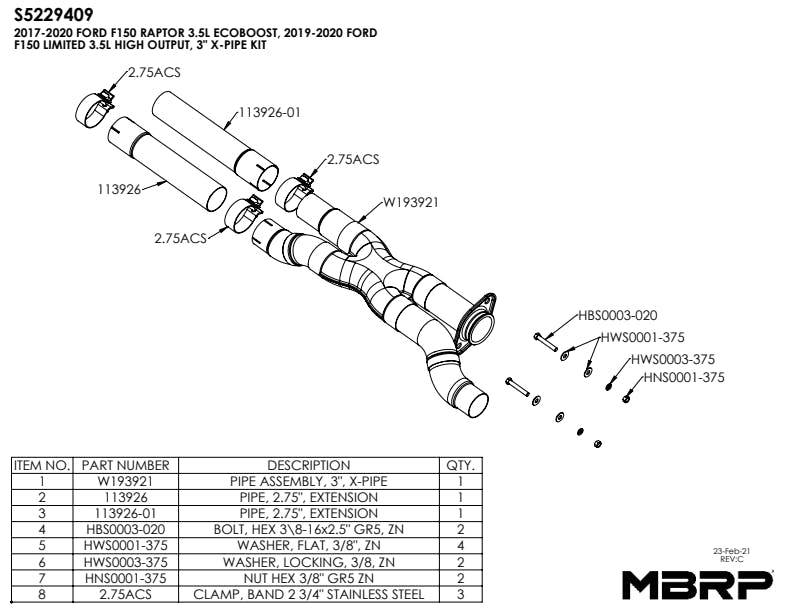 S5229409
2017-2020 FORD F150 RAPTOR 3.5L ECOBOOST, 2019-2020 FORD F150 LIMITED 3.5L HIGH OUTPUT, 3" X-PIPE KIT

2.75ACS
113926-01
2.75ACS
113926
W193921
2.75ACS
HBS0003-020
HWS0001-375
HWS0003-375
HNS0001-375

| ITEM NO. | PART NUMBER | DESCRIPTION | QTY. |
|---|---|---|---|
| 1 | W193921 | PIPE ASSEMBLY, 3", X-PIPE | 1 |
| 2 | 113926 | PIPE, 2.75", EXTENSION | 1 |
| 3 | 113926-01 | PIPE, 2.75", EXTENSION | 1 |
| 4 | HBS0003-020 | BOLT, HEX 3\8-16x2.5" GR5, ZN | 2 |
| 5 | HWS0001-375 | WASHER, FLAT, 3/8", ZN | 4 |
| 6 | HWS0003-375 | WASHER, LOCKING, 3/8, ZN | 2 |
| 7 | HNS0001-375 | NUT HEX 3/8" GR5 ZN | 2 |
| 8 | 2.75ACS | CLAMP, BAND 2 3/4" STAINLESS STEEL | 3 |

23-Feb-21
REV:C
MBRP