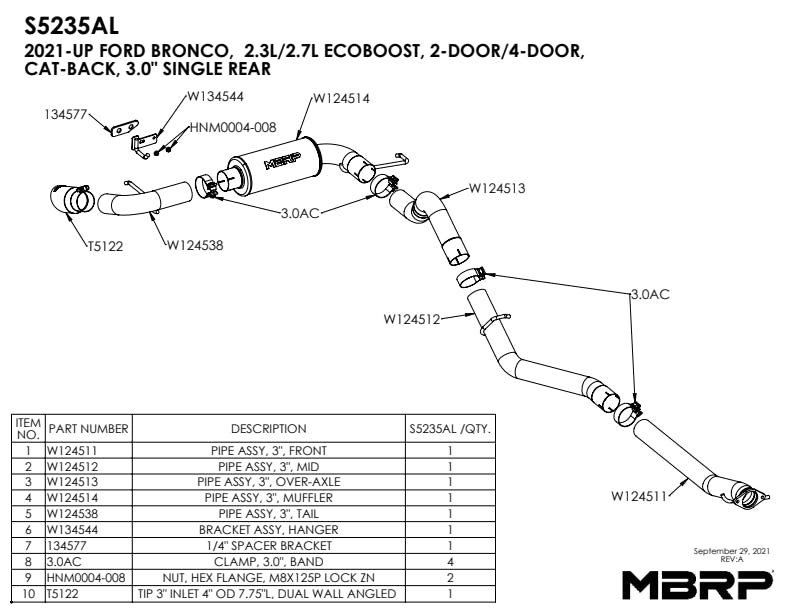 S5235AL

2021-UP FORD BRONCO, 2.3L/2.7L ECOBOOST, 2-DOOR/4-DOOR, CAT-BACK, 3.0" SINGLE REAR

134577
W134544
HNM0004-008
W124514
MBRP
W124513
3.0AC
T5122
W124538
3.0AC
W124512
W124511

| ITEM NO. | PART NUMBER | DESCRIPTION | S5235AL /QTY. |
|---|---|---|---|
| 1 | W124511 | PIPE ASSY, 3", FRONT | 1 |
| 2 | W124512 | PIPE ASSY, 3", MID | 1 |
| 3 | W124513 | PIPE ASSY, 3", OVER-AXLE | 1 |
| 4 | W124514 | PIPE ASSY, 3", MUFFLER | 1 |
| 5 | W124538 | PIPE ASSY, 3", TAIL | 1 |
| 6 | W134544 | BRACKET ASSY, HANGER | 1 |
| 7 | 134577 | 1/4" SPACER BRACKET | 1 |
| 8 | 3.0AC | CLAMP, 3.0", BAND | 4 |
| 9 | HNM0004-008 | NUT, HEX FLANGE, M8X125P LOCK ZN | 2 |
| 10 | T5122 | TIP 3" INLET 4" OD 7.75"L, DUAL WALL ANGLED | 1 |

September 29, 2021
REV:A

MBRP