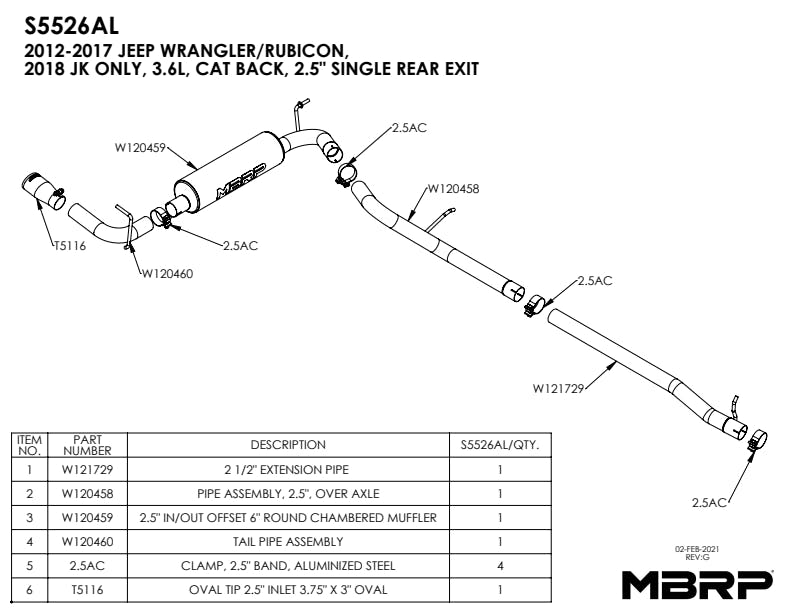 S5526AL
2012-2017 JEEP WRANGLER/RUBICON,
2018 JK ONLY, 3.6L, CAT BACK, 2.5" SINGLE REAR EXIT

W120459
MBRP
2.5AC
W120458
T5116
2.5AC
W120460
2.5AC
W121729
2.5AC

| ITEM NO. | PART NUMBER | DESCRIPTION | S5526AL/QTY. |
|---|---|---|---|
| 1 | W121729 | 2 1/2" EXTENSION PIPE | 1 |
| 2 | W120458 | PIPE ASSEMBLY, 2.5", OVER AXLE | 1 |
| 3 | W120459 | 2.5" IN/OUT OFFSET 6" ROUND CHAMBERED MUFFLER | 1 |
| 4 | W120460 | TAIL PIPE ASSEMBLY | 1 |
| 5 | 2.5AC | CLAMP, 2.5" BAND, ALUMINIZED STEEL | 4 |
| 6 | T5116 | OVAL TIP 2.5" INLET 3.75" X 3" OVAL | 1 |

02-FEB-2021
REV:G
MBRP