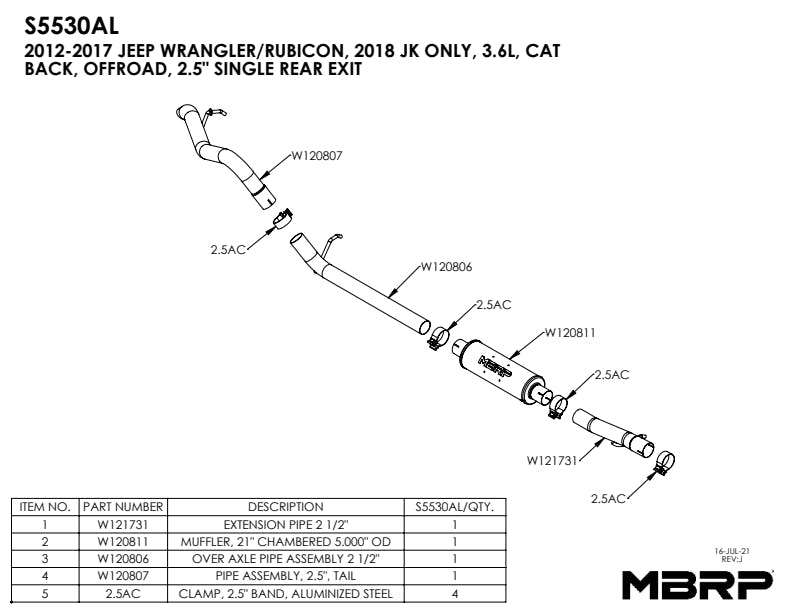 S5530AL

2012-2017 JEEP WRANGLER/RUBICON, 2018 JK ONLY, 3.6L, CAT BACK, OFFROAD, 2.5" SINGLE REAR EXIT

W120807

2.5AC

W120806

2.5AC

W120811

MBRP

2.5AC

W121731

2.5AC

| ITEM NO. | PART NUMBER | DESCRIPTION | S5530AL/QTY. |
|---|---|---|---|
| 1 | W121731 | EXTENSION PIPE 2 1/2" | 1 |
| 2 | W120811 | MUFFLER, 21" CHAMBERED 5.000" OD | 1 |
| 3 | W120806 | OVER AXLE PIPE ASSEMBLY 2 1/2" | 1 |
| 4 | W120807 | PIPE ASSEMBLY, 2.5", TAIL | 1 |
| 5 | 2.5AC | CLAMP, 2.5" BAND, ALUMINIZED STEEL | 4 |

16-JUL-21
REV:J

MBRP