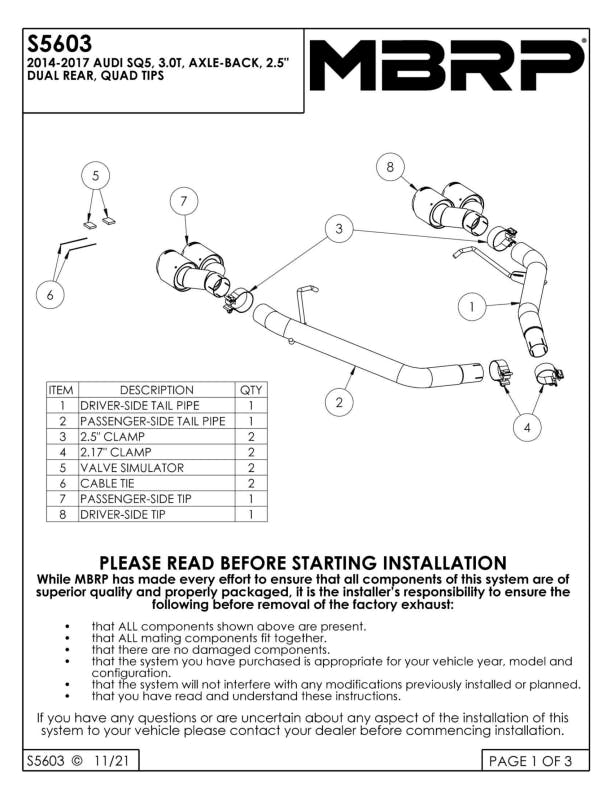 S5603
2014-2017 AUDI SQ5, 3.0T, AXLE-BACK, 2.5" DUAL REAR, QUAD TIPS

MBRP®

5
7
8
3
6
1
2
4

| ITEM | DESCRIPTION | QTY |
|---|---|---|
| 1 | DRIVER-SIDE TAIL PIPE | 1 |
| 2 | PASSENGER-SIDE TAIL PIPE | 1 |
| 3 | 2.5" CLAMP | 2 |
| 4 | 2.17" CLAMP | 2 |
| 5 | VALVE SIMULATOR | 2 |
| 6 | CABLE TIE | 2 |
| 7 | PASSENGER-SIDE TIP | 1 |
| 8 | DRIVER-SIDE TIP | 1 |

PLEASE READ BEFORE STARTING INSTALLATION
While MBRP has made every effort to ensure that all components of this system are of superior quality and properly packaged, it is the installer's responsibility to ensure the following before removal of the factory exhaust:

• that ALL components shown above are present.
• that ALL mating components fit together.
• that there are no damaged components.
• that the system you have purchased is appropriate for your vehicle year, model and configuration.
• that the system will not interfere with any modifications previously installed or planned.
• that you have read and understand these instructions.

If you have any questions or are uncertain about any aspect of the installation of this system to your vehicle please contact your dealer before commencing installation.

S5603 © 11/21

PAGE 1 OF 3