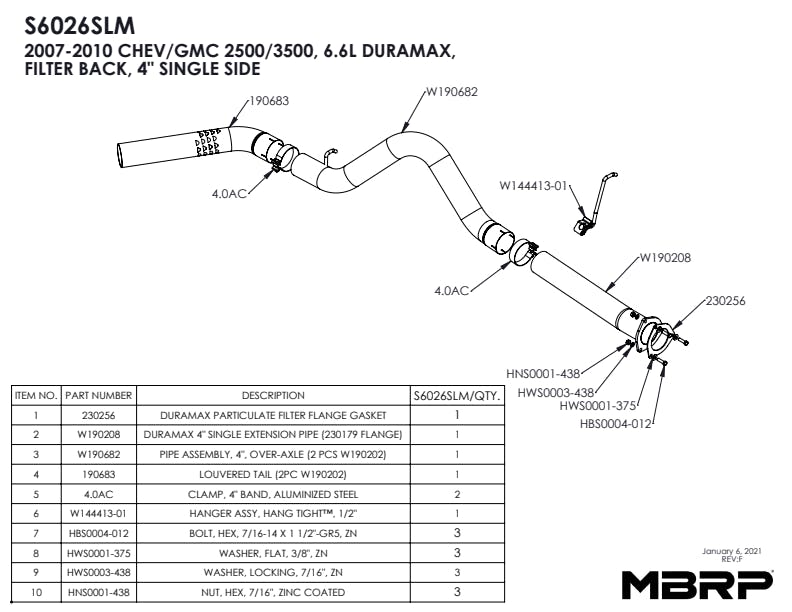 S6026SLM

2007-2010 CHEV/GMC 2500/3500, 6.6L DURAMAX, FILTER BACK, 4" SINGLE SIDE

190683
W190682
4.0AC
W144413-01
4.0AC
W190208
230256
HNS0001-438
HWS0003-438
HWS0001-375
HBS0004-012

| ITEM NO. | PART NUMBER | DESCRIPTION | S6026SLM/QTY. |
|---|---|---|---|
| 1 | 230256 | DURAMAX PARTICULATE FILTER FLANGE GASKET | 1 |
| 2 | W190208 | DURAMAX 4" SINGLE EXTENSION PIPE (230179 FLANGE) | 1 |
| 3 | W190682 | PIPE ASSEMBLY, 4", OVER-AXLE (2 PCS W190202) | 1 |
| 4 | 190683 | LOUVERED TAIL (2PC W190202) | 1 |
| 5 | 4.0AC | CLAMP, 4" BAND, ALUMINIZED STEEL | 2 |
| 6 | W144413-01 | HANGER ASSY, HANG TIGHT™, 1/2" | 1 |
| 7 | HBS0004-012 | BOLT, HEX, 7/16-14 X 1 1/2"-GR5, ZN | 3 |
| 8 | HWS0001-375 | WASHER, FLAT, 3/8", ZN | 3 |
| 9 | HWS0003-438 | WASHER, LOCKING, 7/16", ZN | 3 |
| 10 | HNS0001-438 | NUT, HEX, 7/16", ZINC COATED | 3 |

January 6, 2021
REV:F

MBRP