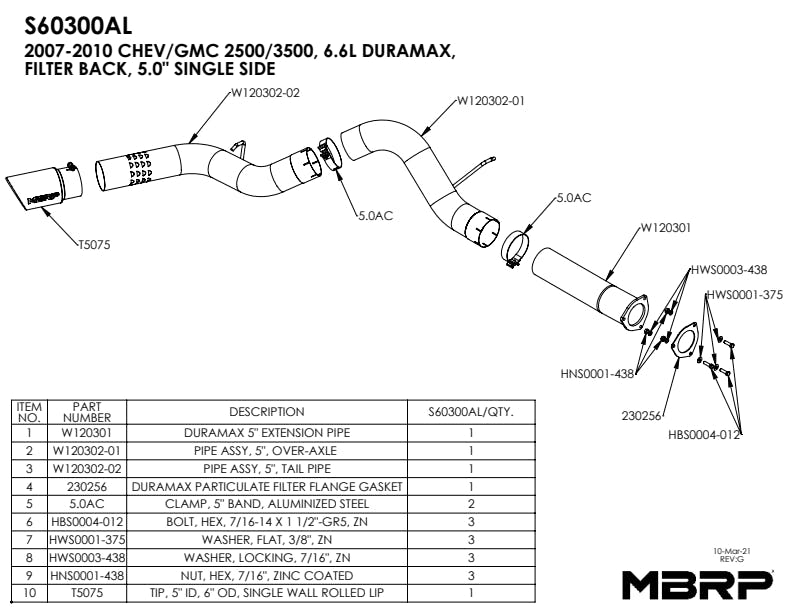 S60300AL
2007-2010 CHEV/GMC 2500/3500, 6.6L DURAMAX, FILTER BACK, 5.0" SINGLE SIDE

W120302-02
W120302-01
MBRP
T5075
5.0AC
5.0AC
W120301
HWS0003-438
HWS0001-375
HNS0001-438
230256
HBS0004-012

| ITEM NO. | PART NUMBER | DESCRIPTION | S60300AL/QTY. |
|---|---|---|---|
| 1 | W120301 | DURAMAX 5" EXTENSION PIPE | 1 |
| 2 | W120302-01 | PIPE ASSY, 5", OVER-AXLE | 1 |
| 3 | W120302-02 | PIPE ASSY, 5", TAIL PIPE | 1 |
| 4 | 230256 | DURAMAX PARTICULATE FILTER FLANGE GASKET | 1 |
| 5 | 5.0AC | CLAMP, 5" BAND, ALUMINIZED STEEL | 2 |
| 6 | HBS0004-012 | BOLT, HEX, 7/16-14 X 1 1/2"-GR5, ZN | 3 |
| 7 | HWS0001-375 | WASHER, FLAT, 3/8", ZN | 3 |
| 8 | HWS0003-438 | WASHER, LOCKING, 7/16", ZN | 3 |
| 9 | HNS0001-438 | NUT, HEX, 7/16", ZINC COATED | 3 |
| 10 | T5075 | TIP, 5" ID, 6" OD, SINGLE WALL ROLLED LIP | 1 |

10-Mar-21
REV:G
MBRP