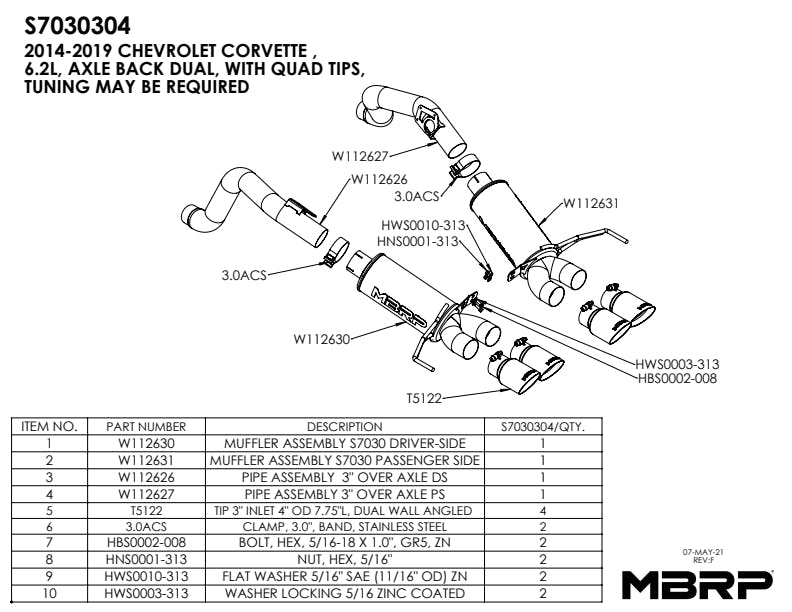 S7030304

2014-2019 CHEVROLET CORVETTE , 6.2L, AXLE BACK DUAL, WITH QUAD TIPS, TUNING MAY BE REQUIRED

W112627
W112626
3.0ACS
W112631
HWS0010-313
HNS0001-313
3.0ACS
MBRP
W112630
HWS0003-313
HBS0002-008
T5122

| ITEM NO. | PART NUMBER | DESCRIPTION | S7030304/QTY. |
|---|---|---|---|
| 1 | W112630 | MUFFLER ASSEMBLY S7030 DRIVER-SIDE | 1 |
| 2 | W112631 | MUFFLER ASSEMBLY S7030 PASSENGER SIDE | 1 |
| 3 | W112626 | PIPE ASSEMBLY 3" OVER AXLE DS | 1 |
| 4 | W112627 | PIPE ASSEMBLY 3" OVER AXLE PS | 1 |
| 5 | T5122 | TIP 3" INLET 4" OD 7.75"L, DUAL WALL ANGLED | 4 |
| 6 | 3.0ACS | CLAMP, 3.0", BAND, STAINLESS STEEL | 2 |
| 7 | HBS0002-008 | BOLT, HEX, 5/16-18 X 1.0", GR5, ZN | 2 |
| 8 | HNS0001-313 | NUT, HEX, 5/16" | 2 |
| 9 | HWS0010-313 | FLAT WASHER 5/16" SAE (11/16" OD) ZN | 2 |
| 10 | HWS0003-313 | WASHER LOCKING 5/16 ZINC COATED | 2 |

07-MAY-21
REV:F

MBRP