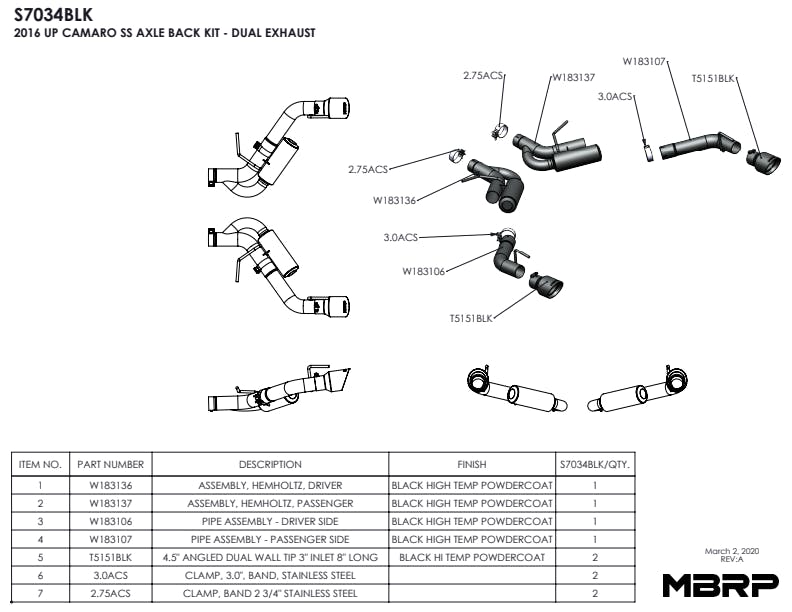 S7034BLK
2016 UP CAMARO SS AXLE BACK KIT - DUAL EXHAUST

2.75ACS
W183137
W183107
T5151BLK
3.0ACS
2.75ACS
W183136
3.0ACS
W183106
T5151BLK

| ITEM NO. | PART NUMBER | DESCRIPTION | FINISH | S7034BLK/QTY. |
|---|---|---|---|---|
| 1 | W183136 | ASSEMBLY, HEMHOLTZ, DRIVER | BLACK HIGH TEMP POWDERCOAT | 1 |
| 2 | W183137 | ASSEMBLY, HEMHOLTZ, PASSENGER | BLACK HIGH TEMP POWDERCOAT | 1 |
| 3 | W183106 | PIPE ASSEMBLY - DRIVER SIDE | BLACK HIGH TEMP POWDERCOAT | 1 |
| 4 | W183107 | PIPE ASSEMBLY - PASSENGER SIDE | BLACK HIGH TEMP POWDERCOAT | 1 |
| 5 | T5151BLK | 4.5" ANGLED DUAL WALL TIP 3" INLET 8" LONG | BLACK HI TEMP POWDERCOAT | 2 |
| 6 | 3.0ACS | CLAMP, 3.0", BAND, STAINLESS STEEL | | 2 |
| 7 | 2.75ACS | CLAMP, BAND 2 3/4" STAINLESS STEEL | | 2 |

March 2, 2020
REV:A
MBRP