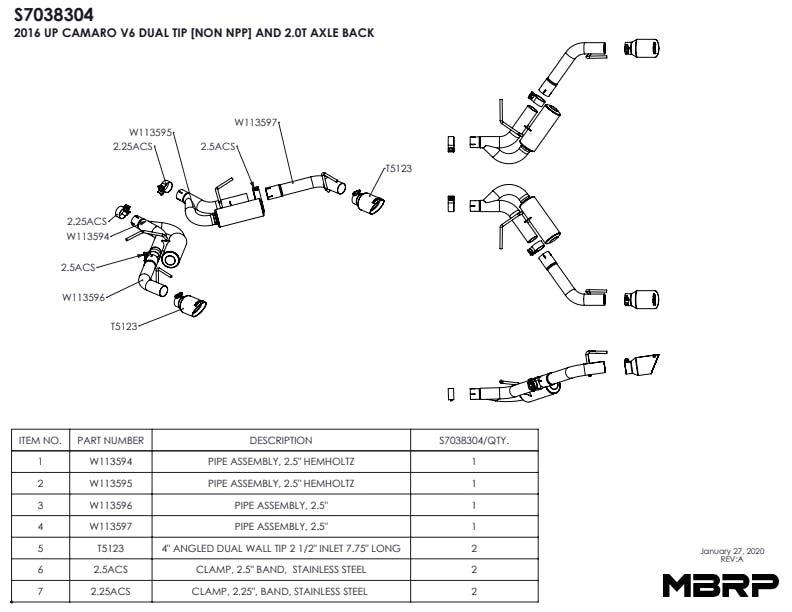 S7038304
2016 UP CAMARO V6 DUAL TIP [NON NPP] AND 2.0T AXLE BACK

W113595
2.25ACS
2.5ACS
W113597
T5123
2.25ACS
W113594
2.5ACS
W113596
T5123

| ITEM NO. | PART NUMBER | DESCRIPTION | S7038304/QTY. |
|---|---|---|---|
| 1 | W113594 | PIPE ASSEMBLY, 2.5" HEMHOLTZ | 1 |
| 2 | W113595 | PIPE ASSEMBLY, 2.5" HEMHOLTZ | 1 |
| 3 | W113596 | PIPE ASSEMBLY, 2.5" | 1 |
| 4 | W113597 | PIPE ASSEMBLY, 2.5" | 1 |
| 5 | T5123 | 4" ANGLED DUAL WALL TIP 2 1/2" INLET 7.75" LONG | 2 |
| 6 | 2.5ACS | CLAMP, 2.5" BAND, STAINLESS STEEL | 2 |
| 7 | 2.25ACS | CLAMP, 2.25", BAND, STAINLESS STEEL | 2 |

January 27, 2020
REV:A

MBRP