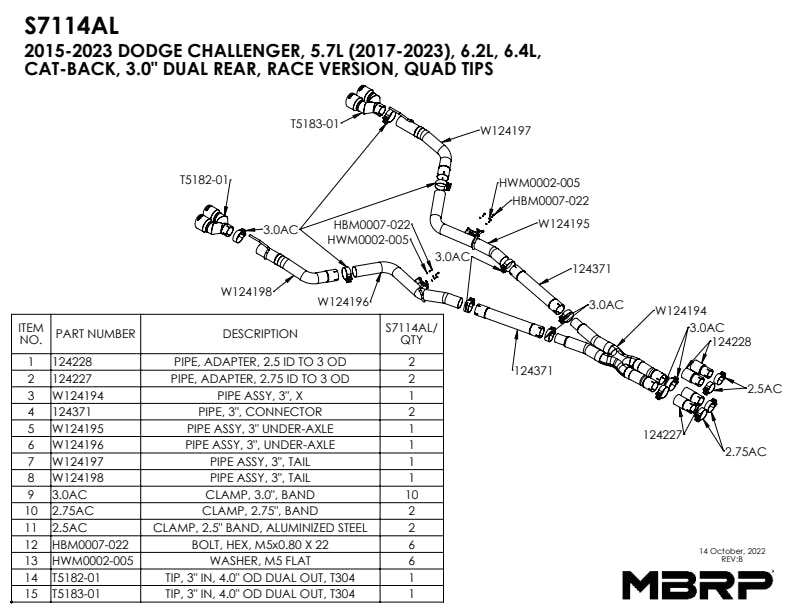 S7114AL

2015-2023 DODGE CHALLENGER, 5.7L (2017-2023), 6.2L, 6.4L, CAT-BACK, 3.0" DUAL REAR, RACE VERSION, QUAD TIPS

T5183-01
W124197
T5182-01
HWM0002-005
HBM0007-022
3.0AC
HBM0007-022
HWM0002-005
W124195
3.0AC
124371
W124198
W124196
3.0AC
W124194
3.0AC
124228
124371
2.5AC
124227
2.75AC

| ITEM NO. | PART NUMBER | DESCRIPTION | S7114AL/ QTY |
|---|---|---|---|
| 1 | 124228 | PIPE, ADAPTER, 2.5 ID TO 3 OD | 2 |
| 2 | 124227 | PIPE, ADAPTER, 2.75 ID TO 3 OD | 2 |
| 3 | W124194 | PIPE ASSY, 3", X | 1 |
| 4 | 124371 | PIPE, 3", CONNECTOR | 2 |
| 5 | W124195 | PIPE ASSY, 3" UNDER-AXLE | 1 |
| 6 | W124196 | PIPE ASSY, 3", UNDER-AXLE | 1 |
| 7 | W124197 | PIPE ASSY, 3", TAIL | 1 |
| 8 | W124198 | PIPE ASSY, 3", TAIL | 1 |
| 9 | 3.0AC | CLAMP, 3.0", BAND | 10 |
| 10 | 2.75AC | CLAMP, 2.75", BAND | 2 |
| 11 | 2.5AC | CLAMP, 2.5" BAND, ALUMINIZED STEEL | 2 |
| 12 | HBM0007-022 | BOLT, HEX, M5x0.80 X 22 | 6 |
| 13 | HWM0002-005 | WASHER, M5 FLAT | 6 |
| 14 | T5182-01 | TIP, 3" IN, 4.0" OD DUAL OUT, T304 | 1 |
| 15 | T5183-01 | TIP, 3" IN, 4.0" OD DUAL OUT, T304 | 1 |

14 October, 2022
REV:B

MBRP