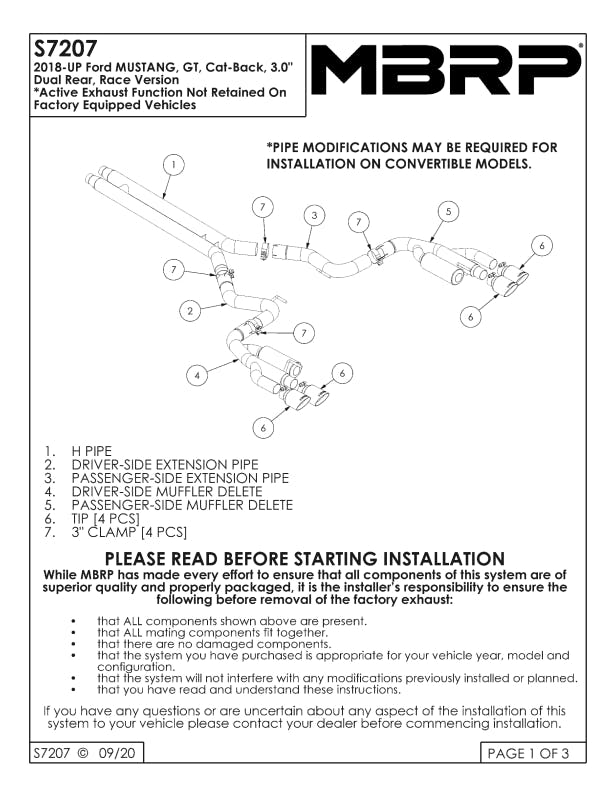 S7207
2018-UP Ford MUSTANG, GT, Cat-Back, 3.0" Dual Rear, Race Version
*Active Exhaust Function Not Retained On Factory Equipped Vehicles

MBRP®

*PIPE MODIFICATIONS MAY BE REQUIRED FOR INSTALLATION ON CONVERTIBLE MODELS.

1
7
3
7
5
6
7
2
7
6
4
6
6

1. H PIPE
2. DRIVER-SIDE EXTENSION PIPE
3. PASSENGER-SIDE EXTENSION PIPE
4. DRIVER-SIDE MUFFLER DELETE
5. PASSENGER-SIDE MUFFLER DELETE
6. TIP [4 PCS]
7. 3" CLAMP [4 PCS]

PLEASE READ BEFORE STARTING INSTALLATION
While MBRP has made every effort to ensure that all components of this system are of superior quality and properly packaged, it is the installer's responsibility to ensure the following before removal of the factory exhaust:

• that ALL components shown above are present.
• that ALL mating components fit together.
• that there are no damaged components.
• that the system you have purchased is appropriate for your vehicle year, model and configuration.
• that the system will not interfere with any modifications previously installed or planned.
• that you have read and understand these instructions.

If you have any questions or are uncertain about any aspect of the installation of this system to your vehicle please contact your dealer before commencing installation.

S7207 © 09/20

PAGE 1 OF 3