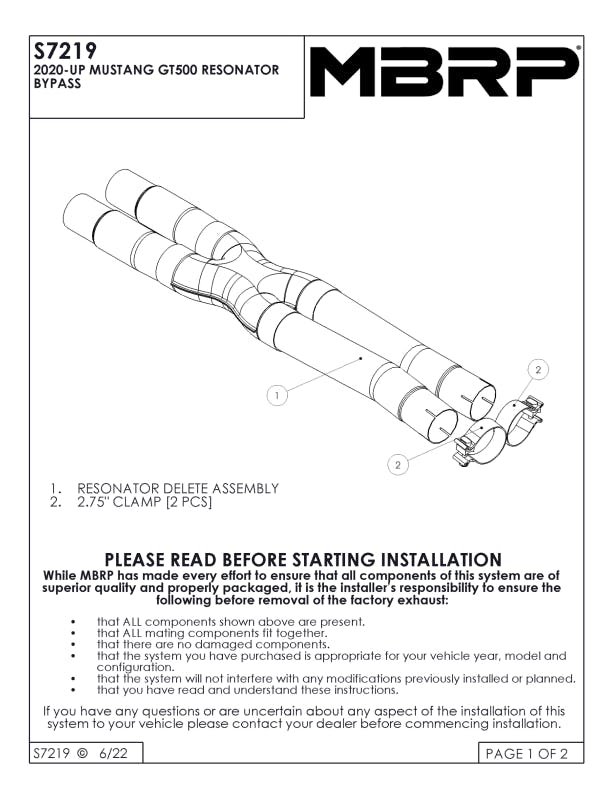 S7219
2020-UP MUSTANG GT500 RESONATOR BYPASS

MBRP®

1

2

2

1. RESONATOR DELETE ASSEMBLY
2. 2.75" CLAMP [2 PCS]

PLEASE READ BEFORE STARTING INSTALLATION
While MBRP has made every effort to ensure that all components of this system are of superior quality and properly packaged, it is the installer's responsibility to ensure the following before removal of the factory exhaust:

• that ALL components shown above are present.
• that ALL mating components fit together.
• that there are no damaged components.
• that the system you have purchased is appropriate for your vehicle year, model and configuration.
• that the system will not interfere with any modifications previously installed or planned.
• that you have read and understand these instructions.

If you have any questions or are uncertain about any aspect of the installation of this system to your vehicle please contact your dealer before commencing installation.

S7219 © 6/22

PAGE 1 OF 2