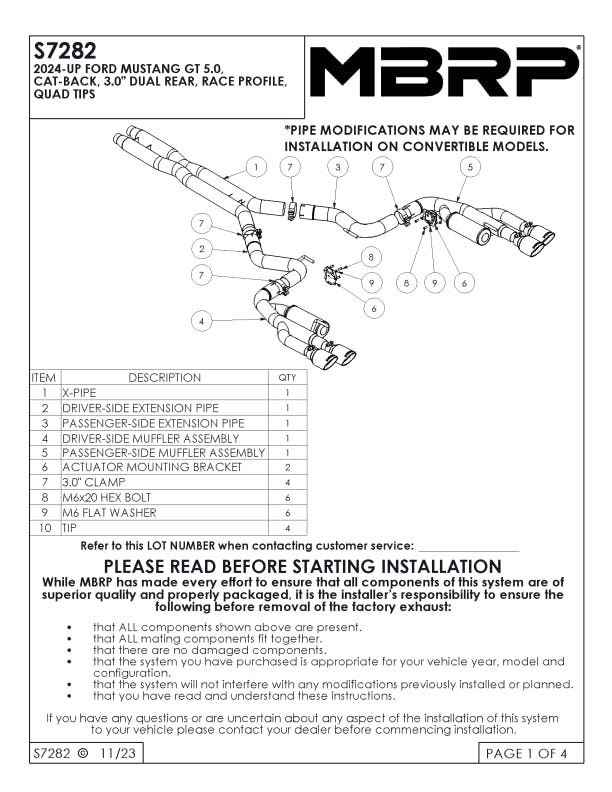 S7282
2024-UP FORD MUSTANG GT 5.0, CAT-BACK, 3.0" DUAL REAR, RACE PROFILE, QUAD TIPS

MBRP®

*PIPE MODIFICATIONS MAY BE REQUIRED FOR INSTALLATION ON CONVERTIBLE MODELS.

1 7 3 7 5
7
2
7
8
9
6
8 9 6
4

| ITEM | DESCRIPTION | QTY |
|---|---|---|
| 1 | X-PIPE | 1 |
| 2 | DRIVER-SIDE EXTENSION PIPE | 1 |
| 3 | PASSENGER-SIDE EXTENSION PIPE | 1 |
| 4 | DRIVER-SIDE MUFFLER ASSEMBLY | 1 |
| 5 | PASSENGER-SIDE MUFFLER ASSEMBLY | 1 |
| 6 | ACTUATOR MOUNTING BRACKET | 2 |
| 7 | 3.0" CLAMP | 4 |
| 8 | M6x20 HEX BOLT | 6 |
| 9 | M6 FLAT WASHER | 6 |
| 10 | TIP | 4 |

Refer to this LOT NUMBER when contacting customer service: ________________

PLEASE READ BEFORE STARTING INSTALLATION
While MBRP has made every effort to ensure that all components of this system are of superior quality and properly packaged, it is the installer's responsibility to ensure the following before removal of the factory exhaust:

• that ALL components shown above are present.
• that ALL mating components fit together.
• that there are no damaged components.
• that the system you have purchased is appropriate for your vehicle year, model and configuration.
• that the system will not interfere with any modifications previously installed or planned.
• that you have read and understand these instructions.

If you have any questions or are uncertain about any aspect of the installation of this system to your vehicle please contact your dealer before commencing installation.

S7282 © 11/23

PAGE 1 OF 4