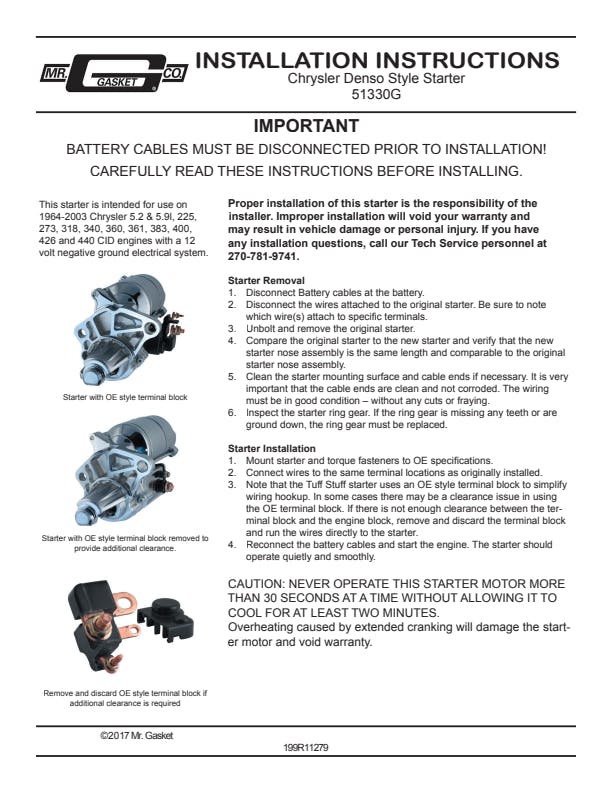 MR. GASKET CO.

INSTALLATION INSTRUCTIONS
Chrysler Denso Style Starter
51330G

IMPORTANT
BATTERY CABLES MUST BE DISCONNECTED PRIOR TO INSTALLATION!
CAREFULLY READ THESE INSTRUCTIONS BEFORE INSTALLING.

This starter is intended for use on 1964-2003 Chrysler 5.2 & 5.9l, 225, 273, 318, 340, 360, 361, 383, 400, 426 and 440 CID engines with a 12 volt negative ground electrical system.

Starter with OE style terminal block

Starter with OE style terminal block removed to provide additional clearance.

Remove and discard OE style terminal block if additional clearance is required

Proper installation of this starter is the responsibility of the installer. Improper installation will void your warranty and may result in vehicle damage or personal injury. If you have any installation questions, call our Tech Service personnel at 270-781-9741.

Starter Removal
1. Disconnect Battery cables at the battery.
2. Disconnect the wires attached to the original starter. Be sure to note which wire(s) attach to specific terminals.
3. Unbolt and remove the original starter.
4. Compare the original starter to the new starter and verify that the new starter nose assembly is the same length and comparable to the original starter nose assembly.
5. Clean the starter mounting surface and cable ends if necessary. It is very important that the cable ends are clean and not corroded. The wiring must be in good condition – without any cuts or fraying.
6. Inspect the starter ring gear. If the ring gear is missing any teeth or are ground down, the ring gear must be replaced.

Starter Installation
1. Mount starter and torque fasteners to OE specifications.
2. Connect wires to the same terminal locations as originally installed.
3. Note that the Tuff Stuff starter uses an OE style terminal block to simplify wiring hookup. In some cases there may be a clearance issue in using the OE terminal block. If there is not enough clearance between the terminal block and the engine block, remove and discard the terminal block and run the wires directly to the starter.
4. Reconnect the battery cables and start the engine. The starter should operate quietly and smoothly.

CAUTION: NEVER OPERATE THIS STARTER MOTOR MORE THAN 30 SECONDS AT A TIME WITHOUT ALLOWING IT TO COOL FOR AT LEAST TWO MINUTES.
Overheating caused by extended cranking will damage the starter motor and void warranty.

©2017 Mr. Gasket
199R11279