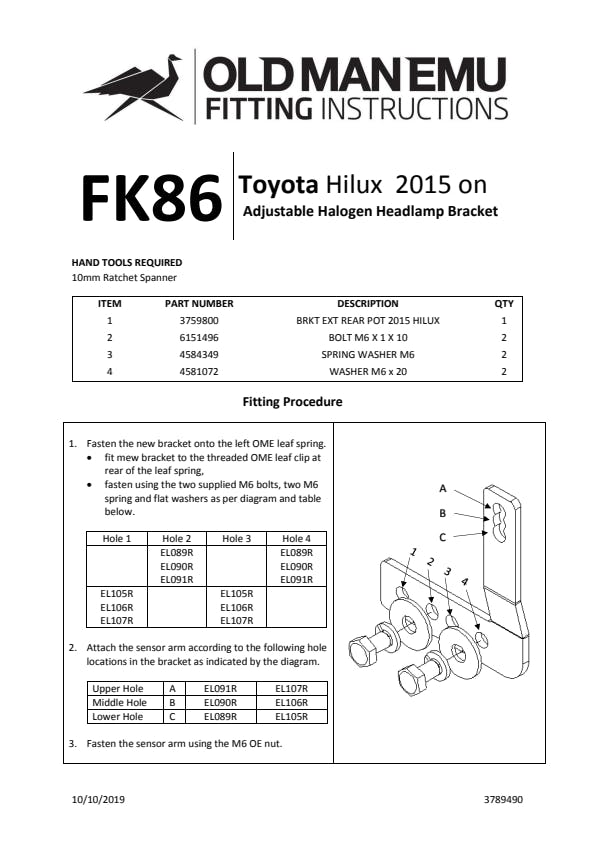 OLD MAN EMU
FITTING INSTRUCTIONS

FK86

Toyota Hilux 2015 on
Adjustable Halogen Headlamp Bracket

HAND TOOLS REQUIRED
10mm Ratchet Spanner

| ITEM | PART NUMBER | DESCRIPTION | QTY |
|---|---|---|---|
| 1 | 3759800 | BRKT EXT REAR POT 2015 HILUX | 1 |
| 2 | 6151496 | BOLT M6 X 1 X 10 | 2 |
| 3 | 4584349 | SPRING WASHER M6 | 2 |
| 4 | 4581072 | WASHER M6 x 20 | 2 |

Fitting Procedure

1. Fasten the new bracket onto the left OME leaf spring.
• fit mew bracket to the threaded OME leaf clip at rear of the leaf spring,
• fasten using the two supplied M6 bolts, two M6 spring and flat washers as per diagram and table below.

| Hole 1 | Hole 2 | Hole 3 | Hole 4 |
|---|---|---|---|
| | EL089R EL090R EL091R | | EL089R EL090R EL091R |
| EL105R EL106R EL107R | | EL105R EL106R EL107R | |

2. Attach the sensor arm according to the following hole locations in the bracket as indicated by the diagram.

| Upper Hole | A | EL091R | EL107R |
|---|---|---|---|
| Middle Hole | B | EL090R | EL106R |
| Lower Hole | C | EL089R | EL105R |

3. Fasten the sensor arm using the M6 OE nut.

A
B
C
1
2
3
4

10/10/2019

3789490