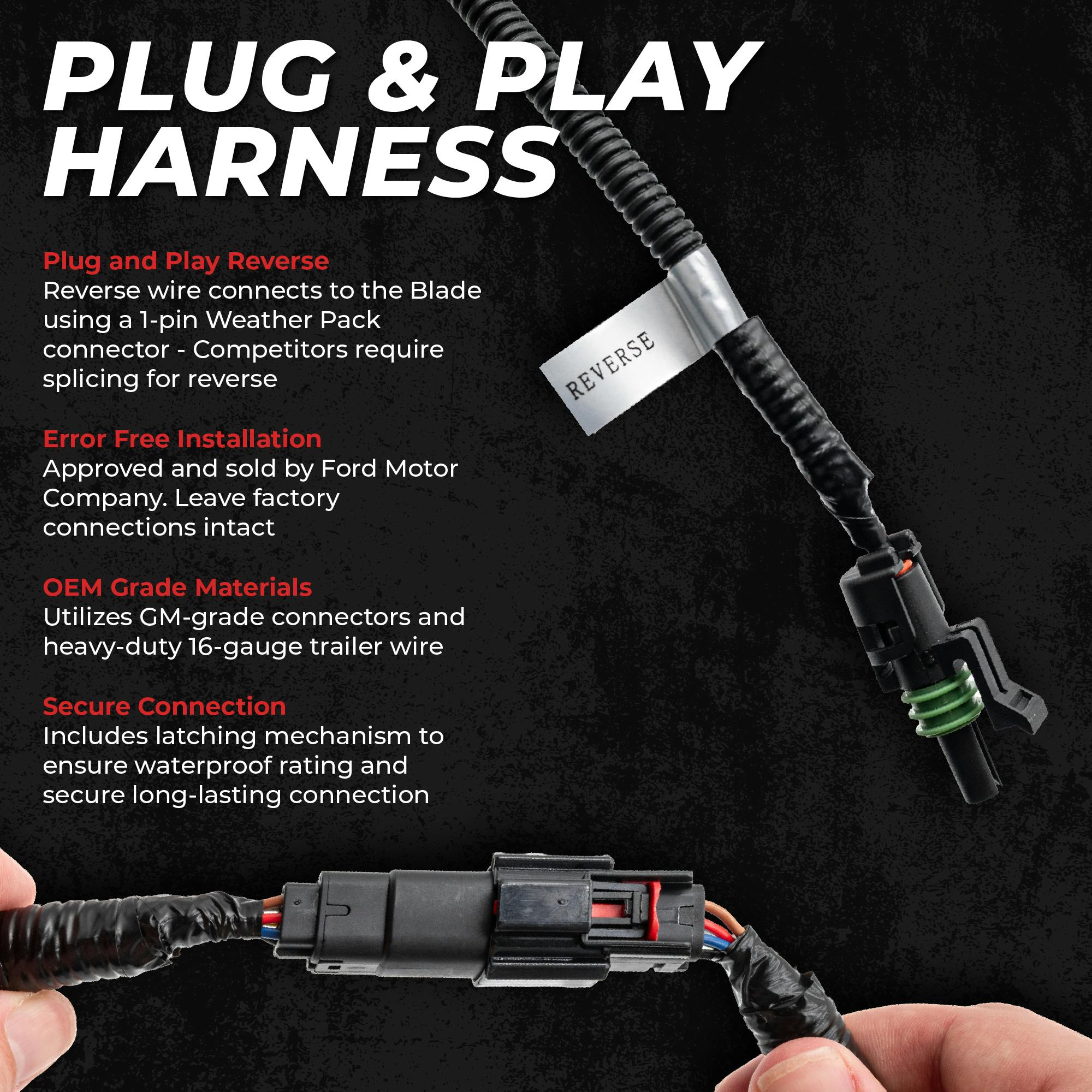 PLUG & PLAY HARNESS

Plug and Play Reverse
Reverse wire connects to the Blade using a 1-pin Weather Pack connector - Competitors require splicing for reverse

Error Free Installation
Approved and sold by Ford Motor Company. Leave factory connections intact

OEM Grade Materials
Utilizes GM-grade connectors and heavy-duty 16-gauge trailer wire

Secure Connection
Includes latching mechanism to ensure waterproof rating and secure long-lasting connection

REVERSE