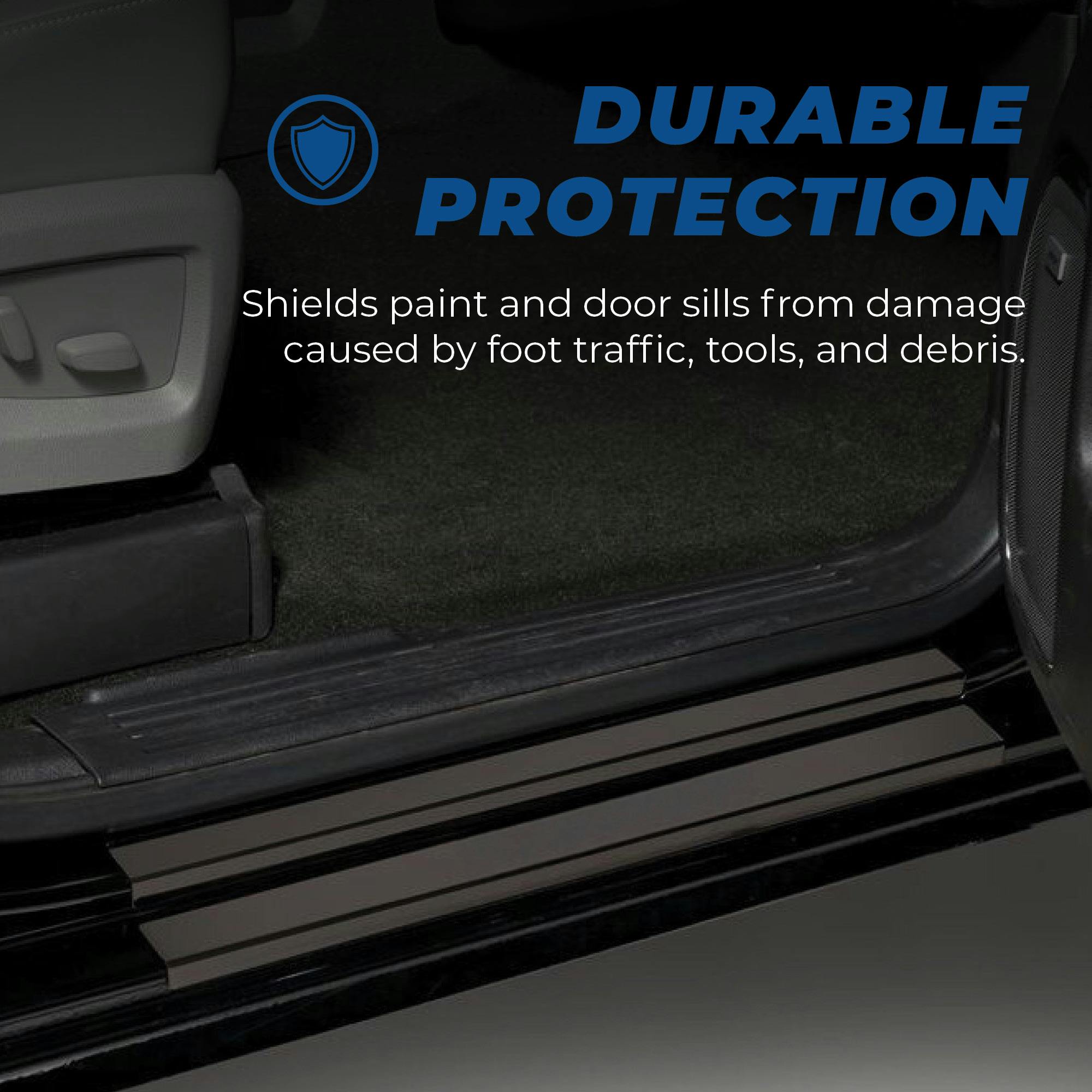 DURABLE PROTECTION

Shields paint and door sills from damage caused by foot traffic, tools, and debris.