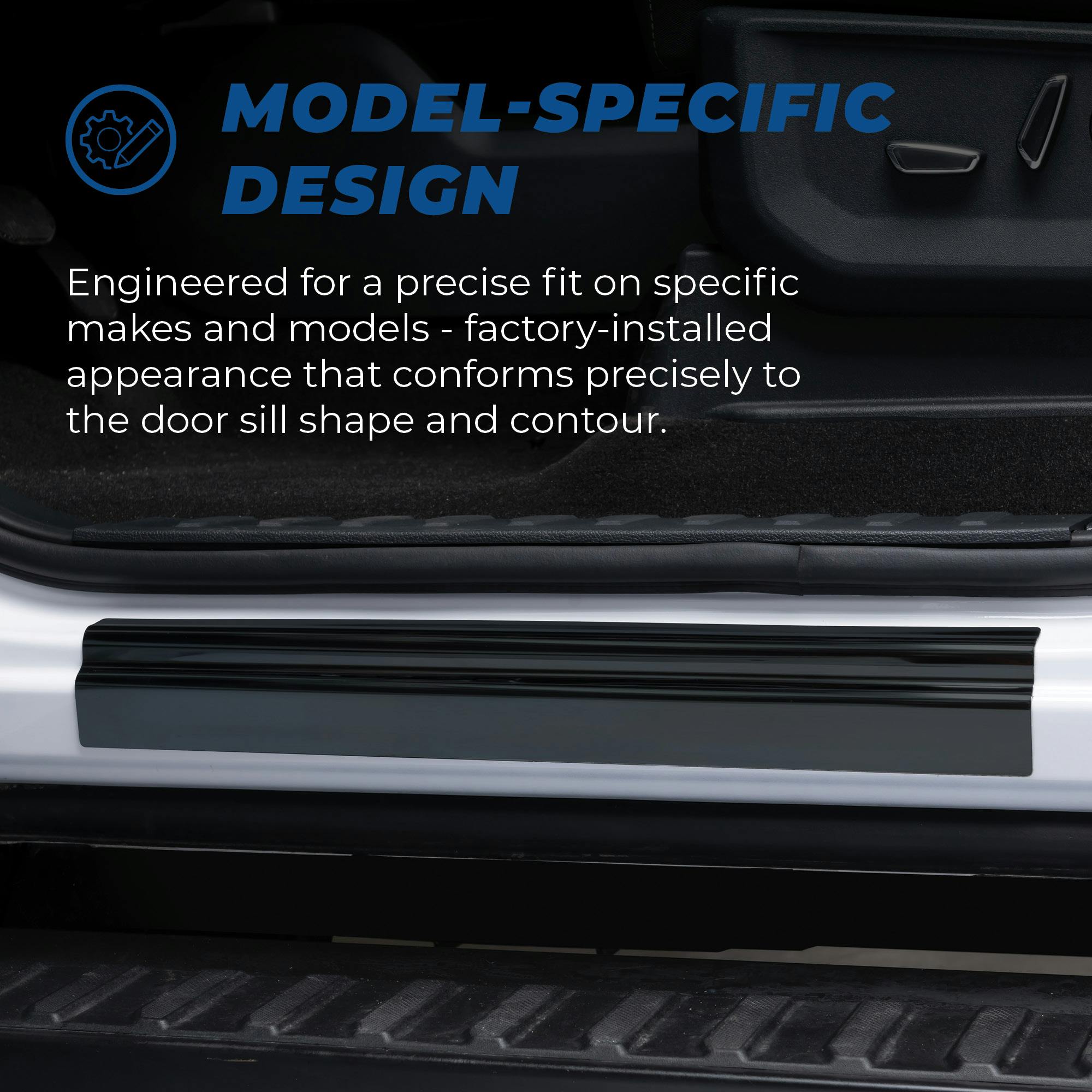 MODEL-SPECIFIC DESIGN

Engineered for a precise fit on specific makes and models - factory-installed appearance that conforms precisely to the door sill shape and contour.