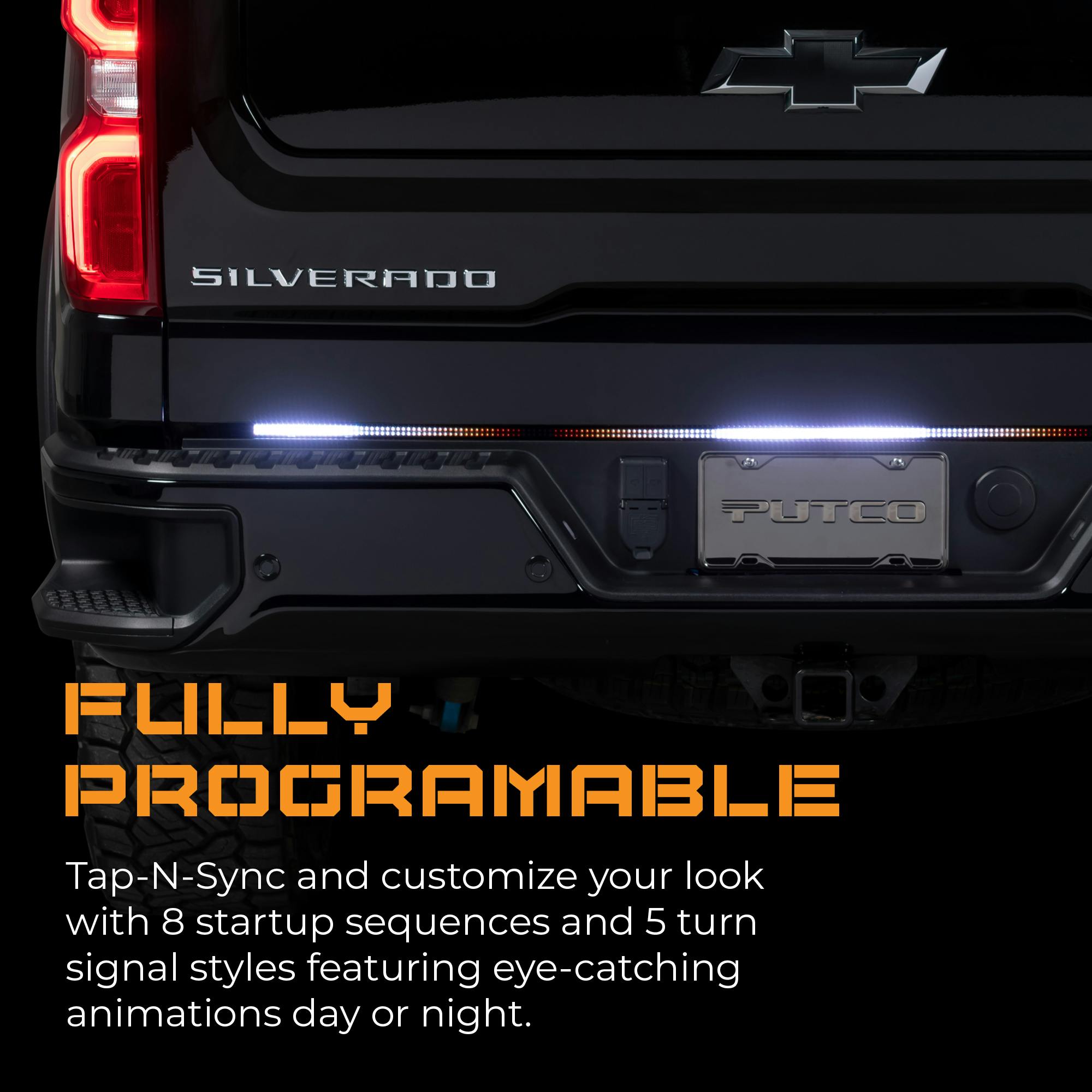 SILVERADO

PUTCO

FULLY PROGRAMABLE

Tap-N-Sync and customize your look with 8 startup sequences and 5 turn signal styles featuring eye-catching animations day or night.