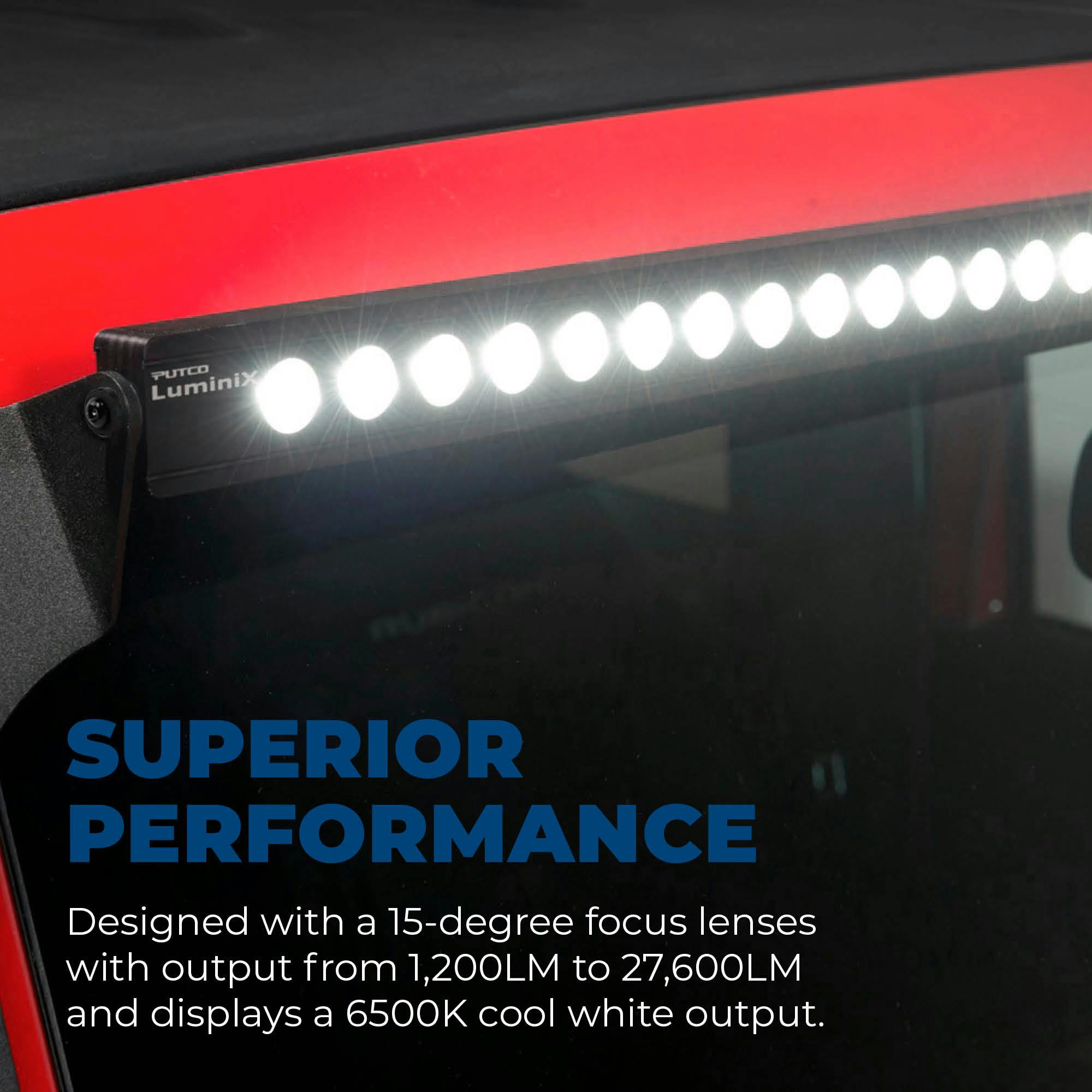 PUTCO
LuminiX

SUPERIOR PERFORMANCE

Designed with a 15-degree focus lenses with output from 1,200LM to 27,600LM and displays a 6500K cool white output.