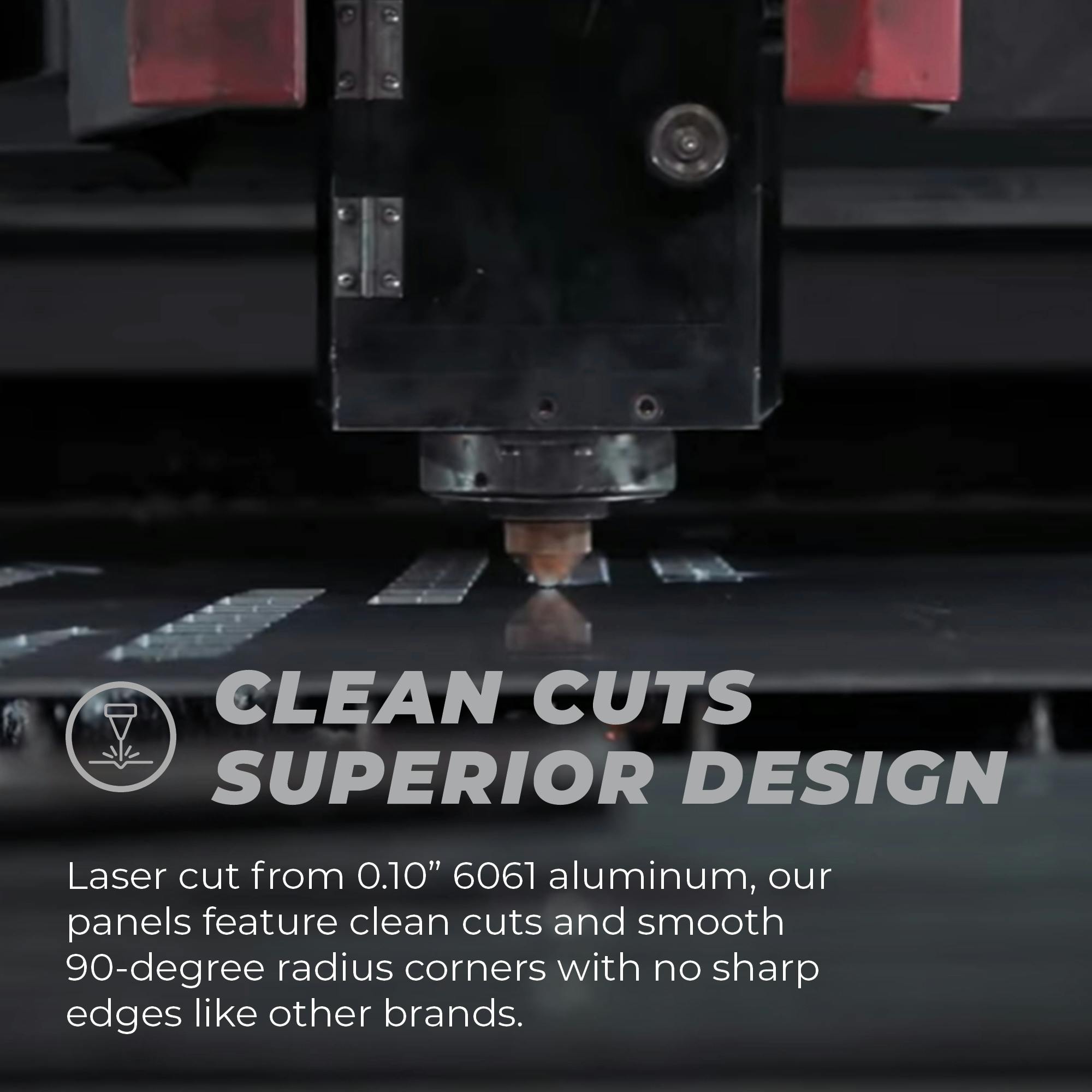 CLEAN CUTS
SUPERIOR DESIGN

Laser cut from 0.10” 6061 aluminum, our panels feature clean cuts and smooth 90-degree radius corners with no sharp edges like other brands.