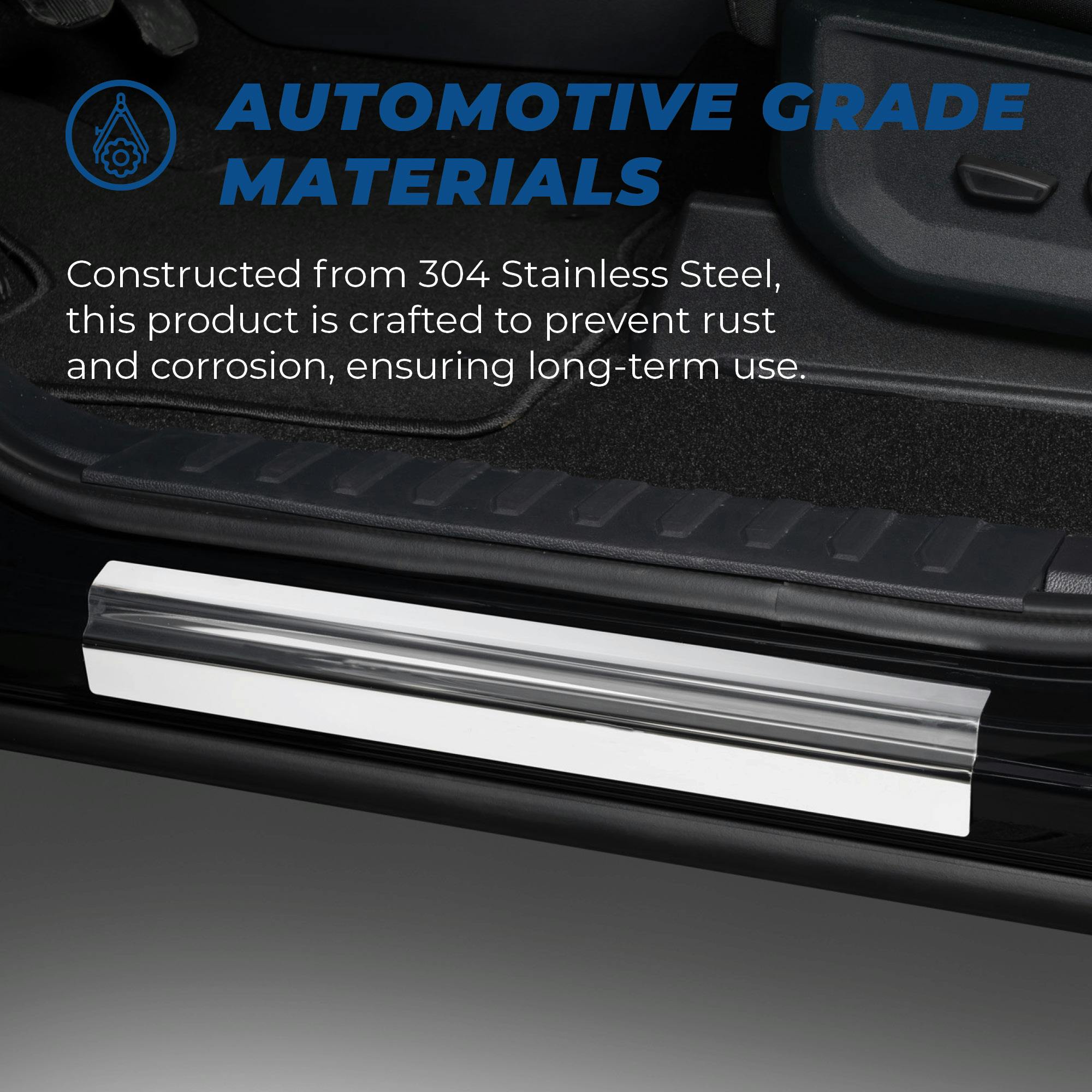 AUTOMOTIVE GRADE MATERIALS

Constructed from 304 Stainless Steel, this product is crafted to prevent rust and corrosion, ensuring long-term use.