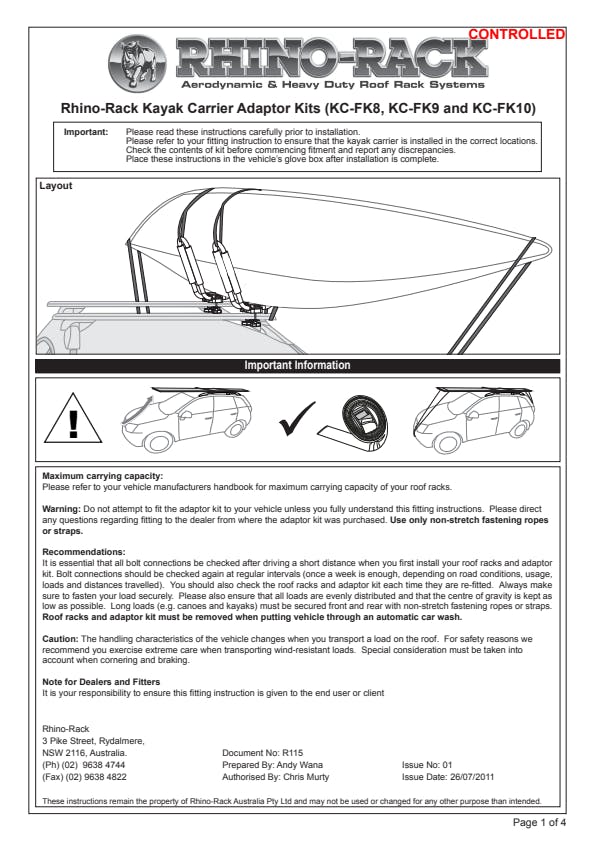 CONTROLLED

RHINO-RACK

Aerodynamic & Heavy Duty Roof Rack Systems

Rhino-Rack Kayak Carrier Adaptor Kits (KC-FK8, KC-FK9 and KC-FK10)

Important: Please read these instructions carefully prior to installation. Please refer to your fitting instruction to ensure that the kayak carrier is installed in the correct locations. Check the contents of kit before commencing fitment and report any discrepancies. Place these instructions in the vehicle's glove box after installation is complete.

Layout

Important Information

Maximum carrying capacity:
Please refer to your vehicle manufacturers handbook for maximum carrying capacity of your roof racks.

Warning: Do not attempt to fit the adaptor kit to your vehicle unless you fully understand this fitting instructions. Please direct any questions regarding fitting to the dealer from where the adaptor kit was purchased. Use only non-stretch fastening ropes or straps.

Recommendations:
It is essential that all bolt connections be checked after driving a short distance when you first install your roof racks and adaptor kit. Bolt connections should be checked again at regular intervals (once a week is enough, depending on road conditions, usage, loads and distances travelled). You should also check the roof racks and adaptor kit each time they are re-fitted. Always make sure to fasten your load securely. Please also ensure that all loads are evenly distributed and that the centre of gravity is kept as low as possible. Long loads (e.g. canoes and kayaks) must be secured front and rear with non-stretch fastening ropes or straps. Roof racks and adaptor kit must be removed when putting vehicle through an automatic car wash.

Caution: The handling characteristics of the vehicle changes when you transport a load on the roof. For safety reasons we recommend you exercise extreme care when transporting wind-resistant loads. Special consideration must be taken into account when cornering and braking.

Note for Dealers and Fitters
It is your responsibility to ensure this fitting instruction is given to the end user or client

Rhino-Rack
3 Pike Street, Rydalmere,
NSW 2116, Australia.
(Ph) (02) 9638 4744
(Fax) (02) 9638 4822

Document No: R115
Prepared By: Andy Wana
Authorised By: Chris Murty

Issue No: 01
Issue Date: 26/07/2011

These instructions remain the property of Rhino-Rack Australia Pty Ltd and may not be used or changed for any other purpose than intended.

Page 1 of 4