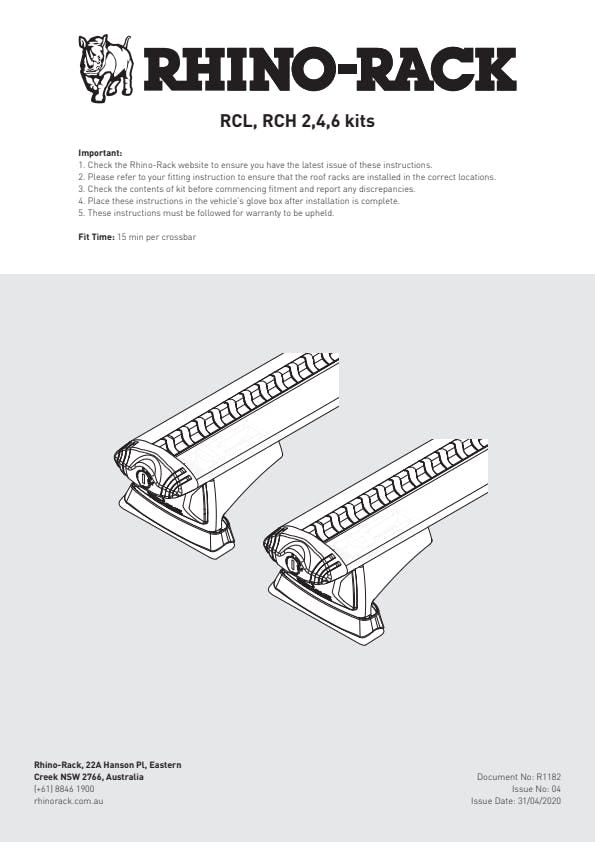 RHINO-RACK

RCL, RCH 2,4,6 kits

Important:
1. Check the Rhino-Rack website to ensure you have the latest issue of these instructions.
2. Please refer to your fitting instruction to ensure that the roof racks are installed in the correct locations.
3. Check the contents of kit before commencing fitment and report any discrepancies.
4. Place these instructions in the vehicle's glove box after installation is complete.
5. These instructions must be followed for warranty to be upheld.

Fit Time: 15 min per crossbar

Rhino-Rack, 22A Hanson Pl, Eastern Creek NSW 2766, Australia
(+61) 8846 1900
rhinorack.com.au

Document No: R1182
Issue No: 04
Issue Date: 31/04/2020