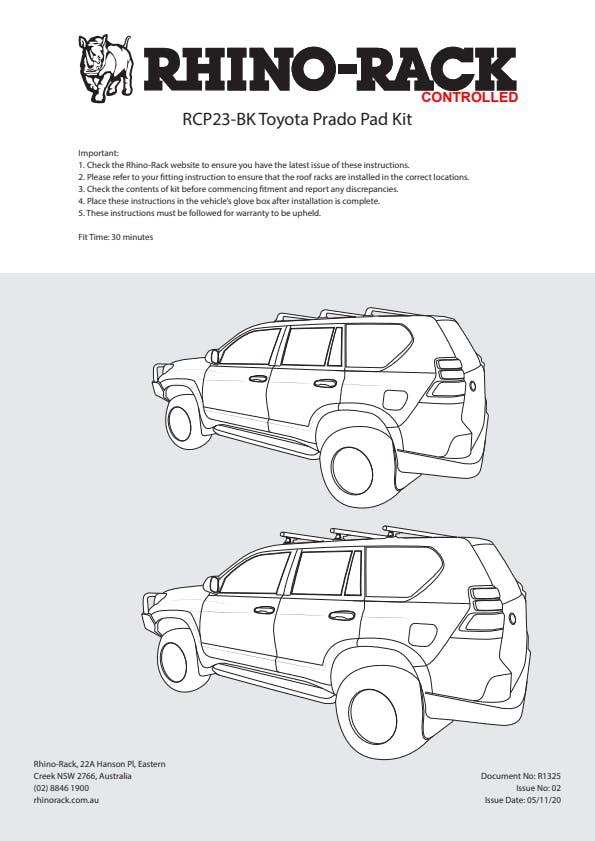 RHINO-RACK
CONTROLLED

RCP23-BK Toyota Prado Pad Kit

Important:
1. Check the Rhino-Rack website to ensure you have the latest issue of these instructions.
2. Please refer to your fitting instruction to ensure that the roof racks are installed in the correct locations.
3. Check the contents of kit before commencing fitment and report any discrepancies.
4. Place these instructions in the vehicle's glove box after installation is complete.
5. These instructions must be followed for warranty to be upheld.

Fit Time: 30 minutes

Rhino-Rack, 22A Hanson Pl, Eastern Creek NSW 2766, Australia
(02) 8846 1900
rhinorack.com.au

Document No: R1325
Issue No: 02
Issue Date: 05/11/20