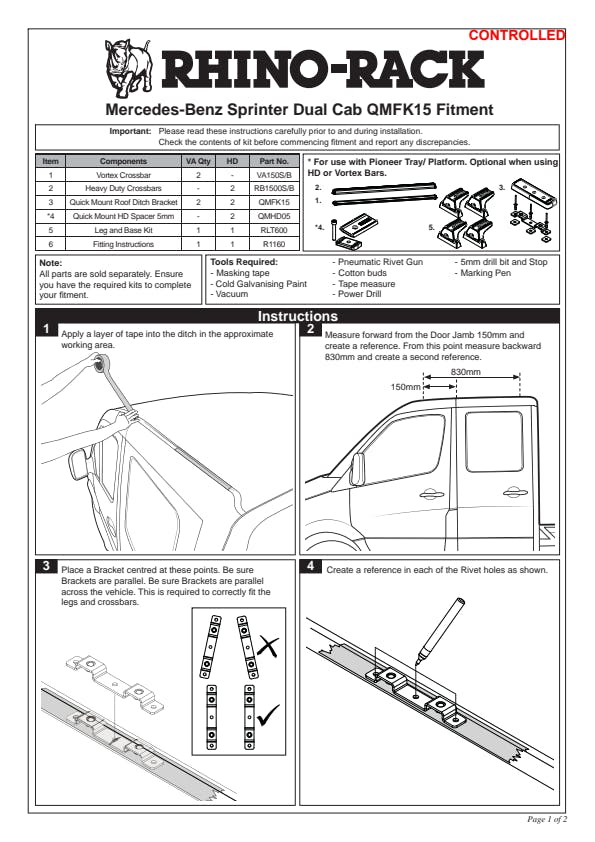 CONTROLLED

RHINO-RACK

Mercedes-Benz Sprinter Dual Cab QMFK15 Fitment

Important: Please read these instructions carefully prior to and during installation. Check the contents of kit before commencing fitment and report any discrepancies.

| Item | Components | VA Qty | HD | Part No. |
|---|---|---|---|---|
| 1 | Vortex Crossbar | 2 | - | VA150S/B |
| 2 | Heavy Duty Crossbars | - | 2 | RB1500S/B |
| 3 | Quick Mount Roof Ditch Bracket | 2 | 2 | QMFK15 |
| *4 | Quick Mount HD Spacer 5mm | - | 2 | QMHD05 |
| 5 | Leg and Base Kit | 1 | 1 | RLT600 |
| 6 | Fitting Instructions | 1 | 1 | R1160 |

* For use with Pioneer Tray/ Platform. Optional when using HD or Vortex Bars.

2.
1.
3.
*4.
5.

Note:
All parts are sold separately. Ensure you have the required kits to complete your fitment.

Tools Required:
- Masking tape
- Cold Galvanising Paint
- Vacuum
- Pneumatic Rivet Gun
- Cotton buds
- Tape measure
- Power Drill
- 5mm drill bit and Stop
- Marking Pen

Instructions

1 Apply a layer of tape into the ditch in the approximate working area.

2 Measure forward from the Door Jamb 150mm and create a reference. From this point measure backward 830mm and create a second reference.

830mm
150mm

3 Place a Bracket centred at these points. Be sure Brackets are parallel. Be sure Brackets are parallel across the vehicle. This is required to correctly fit the legs and crossbars.

4 Create a reference in each of the Rivet holes as shown.

Page 1 of 2