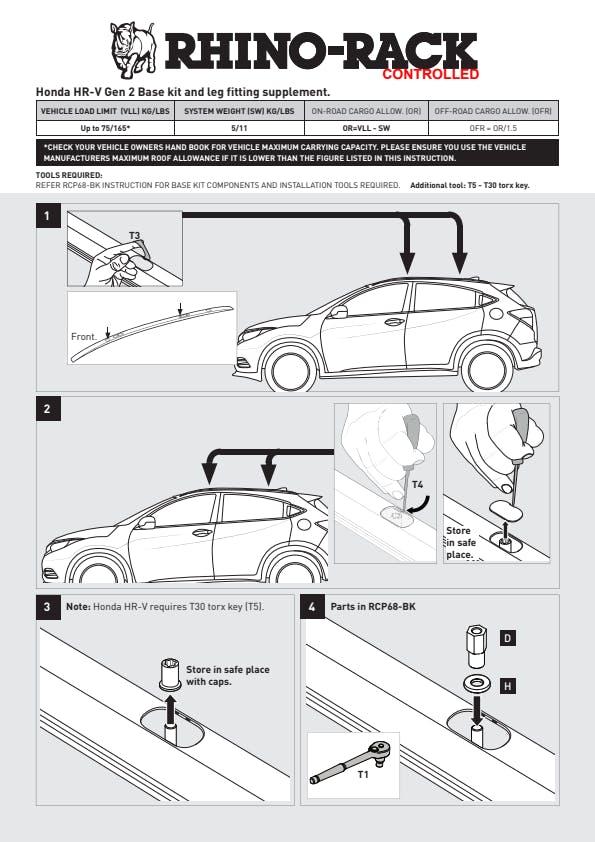 RHINO-RACK
CONTROLLED

Honda HR-V Gen 2 Base kit and leg fitting supplement.

| VEHICLE LOAD LIMIT (VLL) KG/LBS | SYSTEM WEIGHT (SW) KG/LBS | ON-ROAD CARGO ALLOW. (OR) | OFF-ROAD CARGO ALLOW. (OFR) |
|---|---|---|---|
| Up to 75/165* | 5/11 | OR=VLL - SW | OFR = OR/1.5 |

*CHECK YOUR VEHICLE OWNERS HAND BOOK FOR VEHICLE MAXIMUM CARRYING CAPACITY. PLEASE ENSURE YOU USE THE VEHICLE MANUFACTURERS MAXIMUM ROOF ALLOWANCE IF IT IS LOWER THAN THE FIGURE LISTED IN THIS INSTRUCTION.

TOOLS REQUIRED:
REFER RCP68-BK INSTRUCTION FOR BASE KIT COMPONENTS AND INSTALLATION TOOLS REQUIRED. Additional tool: T5 - T30 torx key.

1
T3
Front.

2
T4
Store in safe place.

3 Note: Honda HR-V requires T30 torx key (T5).
Store in safe place with caps.

4 Parts in RCP68-BK
D
H
T1