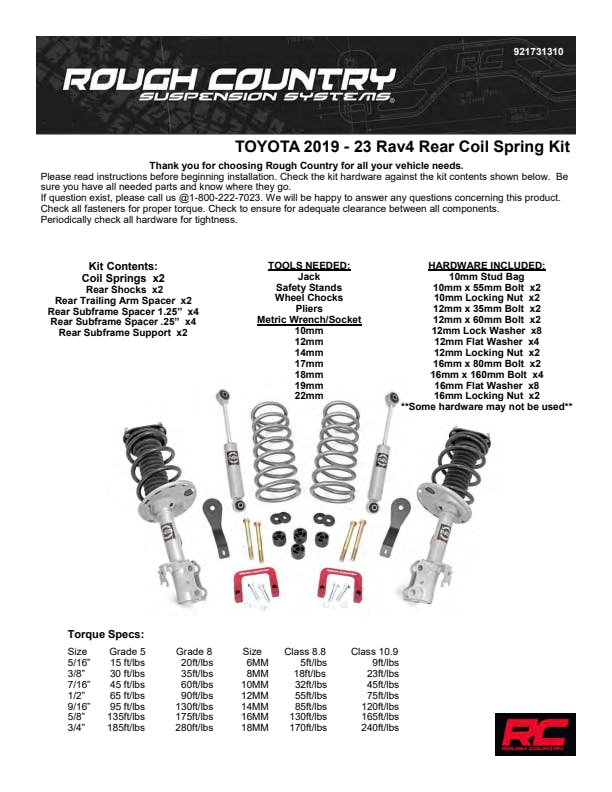 921731310

ROUGH COUNTRY
SUSPENSION SYSTEMS®

TOYOTA 2019 - 23 Rav4 Rear Coil Spring Kit

Thank you for choosing Rough Country for all your vehicle needs.
Please read instructions before beginning installation. Check the kit hardware against the kit contents shown below. Be sure you have all needed parts and know where they go.
If question exist, please call us @1-800-222-7023. We will be happy to answer any questions concerning this product. Check all fasteners for proper torque. Check to ensure for adequate clearance between all components. Periodically check all hardware for tightness.

Kit Contents:
Coil Springs x2
Rear Shocks x2
Rear Trailing Arm Spacer x2
Rear Subframe Spacer 1.25" x4
Rear Subframe Spacer .25" x4
Rear Subframe Support x2

TOOLS NEEDED:
Jack
Safety Stands
Wheel Chocks
Pliers
Metric Wrench/Socket
10mm
12mm
14mm
17mm
18mm
19mm
22mm

HARDWARE INCLUDED:
10mm Stud Bag
10mm x 55mm Bolt x2
10mm Locking Nut x2
12mm x 35mm Bolt x2
12mm x 60mm Bolt x2
12mm Lock Washer x8
12mm Flat Washer x4
12mm Locking Nut x2
16mm x 80mm Bolt x2
16mm x 160mm Bolt x4
16mm Flat Washer x8
16mm Locking Nut x2
**Some hardware may not be used**

Torque Specs:

| Size | Grade 5 | Grade 8 | Size | Class 8.8 | Class 10.9 |
|---|---|---|---|---|---|
| 5/16" | 15 ft/lbs | 20ft/lbs | 6MM | 5ft/lbs | 9ft/lbs |
| 3/8" | 30 ft/lbs | 35ft/lbs | 8MM | 18ft/lbs | 23ft/lbs |
| 7/16" | 45 ft/lbs | 60ft/lbs | 10MM | 32ft/lbs | 45ft/lbs |
| 1/2" | 65 ft/lbs | 90ft/lbs | 12MM | 55ft/lbs | 75ft/lbs |
| 9/16" | 95 ft/lbs | 130ft/lbs | 14MM | 85ft/lbs | 120ft/lbs |
| 5/8" | 135ft/lbs | 175ft/lbs | 16MM | 130ft/lbs | 165ft/lbs |
| 3/4" | 185ft/lbs | 280ft/lbs | 18MM | 170ft/lbs | 240ft/lbs |

RC
ROUGH COUNTRY