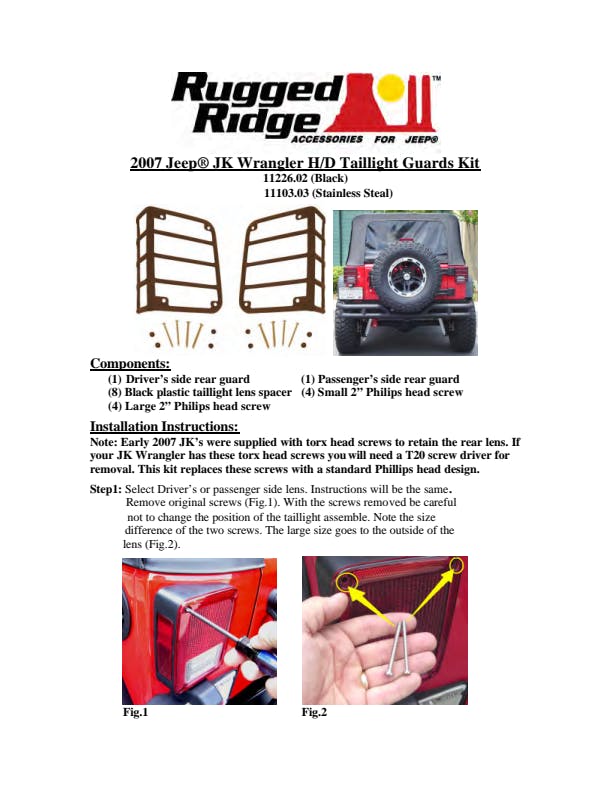 Rugged Ridge™
ACCESSORIES FOR JEEP®

2007 Jeep® JK Wrangler H/D Taillight Guards Kit
11226.02 (Black)
11103.03 (Stainless Steal)

Components:
(1) Driver's side rear guard
(8) Black plastic taillight lens spacer
(4) Large 2" Philips head screw
(1) Passenger's side rear guard
(4) Small 2" Philips head screw

Installation Instructions:
Note: Early 2007 JK's were supplied with torx head screws to retain the rear lens. If your JK Wrangler has these torx head screws you will need a T20 screw driver for removal. This kit replaces these screws with a standard Phillips head design.

Step1: Select Driver's or passenger side lens. Instructions will be the same. Remove original screws (Fig.1). With the screws removed be careful not to change the position of the taillight assemble. Note the size difference of the two screws. The large size goes to the outside of the lens (Fig.2).

Fig.1
Fig.2