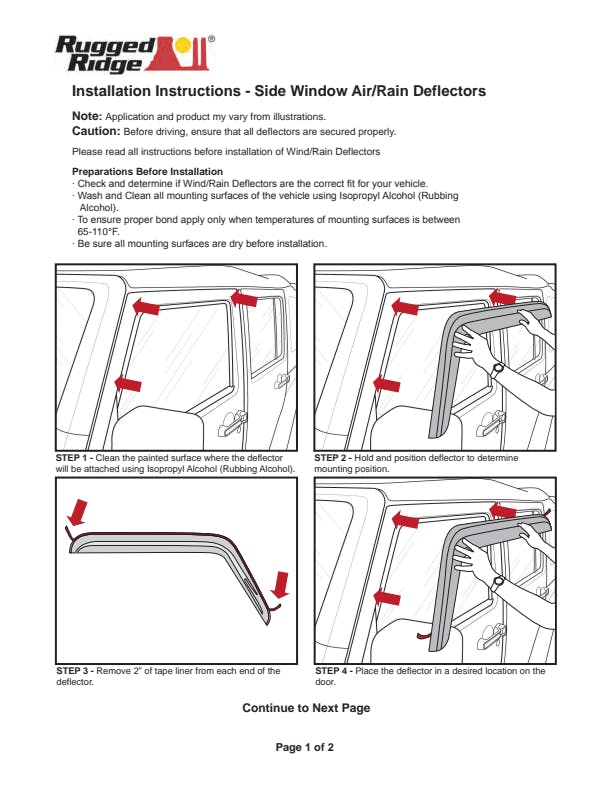 Rugged Ridge®

Installation Instructions - Side Window Air/Rain Deflectors

Note: Application and product my vary from illustrations.
Caution: Before driving, ensure that all deflectors are secured properly.

Please read all instructions before installation of Wind/Rain Deflectors

Preparations Before Installation
· Check and determine if Wind/Rain Deflectors are the correct fit for your vehicle.
· Wash and Clean all mounting surfaces of the vehicle using Isopropyl Alcohol (Rubbing Alcohol).
· To ensure proper bond apply only when temperatures of mounting surfaces is between 65-110°F.
· Be sure all mounting surfaces are dry before installation.

STEP 1 - Clean the painted surface where the deflector will be attached using Isopropyl Alcohol (Rubbing Alcohol).

STEP 2 - Hold and position deflector to determine mounting position.

STEP 3 - Remove 2" of tape liner from each end of the deflector.

STEP 4 - Place the deflector in a desired location on the door.

Continue to Next Page

Page 1 of 2