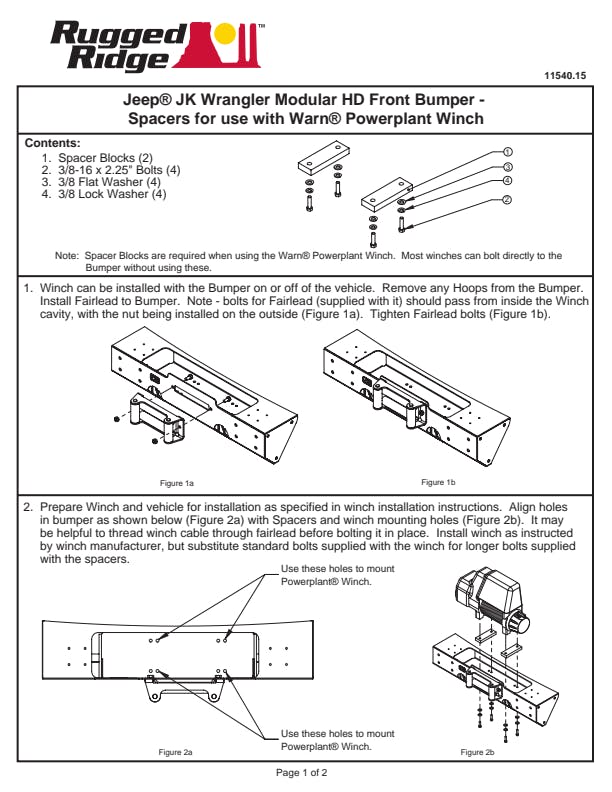 Rugged Ridge™

11540.15

Jeep® JK Wrangler Modular HD Front Bumper - Spacers for use with Warn® Powerplant Winch

Contents:
1. Spacer Blocks (2)
2. 3/8-16 x 2.25" Bolts (4)
3. 3/8 Flat Washer (4)
4. 3/8 Lock Washer (4)

1
3
4
2

Note: Spacer Blocks are required when using the Warn® Powerplant Winch. Most winches can bolt directly to the Bumper without using these.

1. Winch can be installed with the Bumper on or off of the vehicle. Remove any Hoops from the Bumper. Install Fairlead to Bumper. Note - bolts for Fairlead (supplied with it) should pass from inside the Winch cavity, with the nut being installed on the outside (Figure 1a). Tighten Fairlead bolts (Figure 1b).

Figure 1a

Figure 1b

2. Prepare Winch and vehicle for installation as specified in winch installation instructions. Align holes in bumper as shown below (Figure 2a) with Spacers and winch mounting holes (Figure 2b). It may be helpful to thread winch cable through fairlead before bolting it in place. Install winch as instructed by winch manufacturer, but substitute standard bolts supplied with the winch for longer bolts supplied with the spacers.

Use these holes to mount Powerplant® Winch.

Use these holes to mount Powerplant® Winch.

Figure 2a

Figure 2b

Page 1 of 2