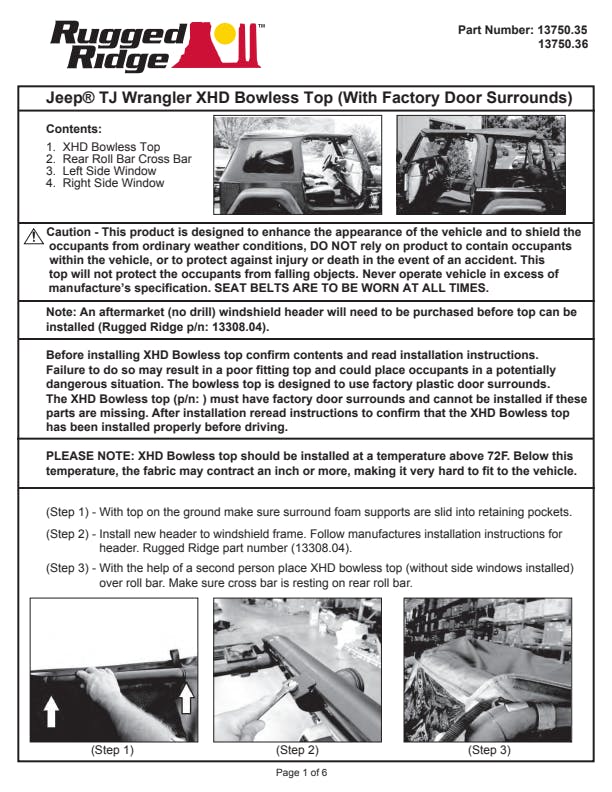 Rugged Ridge™

Part Number: 13750.35
13750.36

Jeep® TJ Wrangler XHD Bowless Top (With Factory Door Surrounds)

Contents:
1. XHD Bowless Top
2. Rear Roll Bar Cross Bar
3. Left Side Window
4. Right Side Window

Caution - This product is designed to enhance the appearance of the vehicle and to shield the occupants from ordinary weather conditions, DO NOT rely on product to contain occupants within the vehicle, or to protect against injury or death in the event of an accident. This top will not protect the occupants from falling objects. Never operate vehicle in excess of manufacture's specification. SEAT BELTS ARE TO BE WORN AT ALL TIMES.

Note: An aftermarket (no drill) windshield header will need to be purchased before top can be installed (Rugged Ridge p/n: 13308.04).

Before installing XHD Bowless top confirm contents and read installation instructions. Failure to do so may result in a poor fitting top and could place occupants in a potentially dangerous situation. The bowless top is designed to use factory plastic door surrounds. The XHD Bowless top (p/n: ) must have factory door surrounds and cannot be installed if these parts are missing. After installation reread instructions to confirm that the XHD Bowless top has been installed properly before driving.

PLEASE NOTE: XHD Bowless top should be installed at a temperature above 72F. Below this temperature, the fabric may contract an inch or more, making it very hard to fit to the vehicle.

(Step 1) - With top on the ground make sure surround foam supports are slid into retaining pockets.

(Step 2) - Install new header to windshield frame. Follow manufactures installation instructions for header. Rugged Ridge part number (13308.04).

(Step 3) - With the help of a second person place XHD bowless top (without side windows installed) over roll bar. Make sure cross bar is resting on rear roll bar.

(Step 1)

(Step 2)

(Step 3)

Page 1 of 6