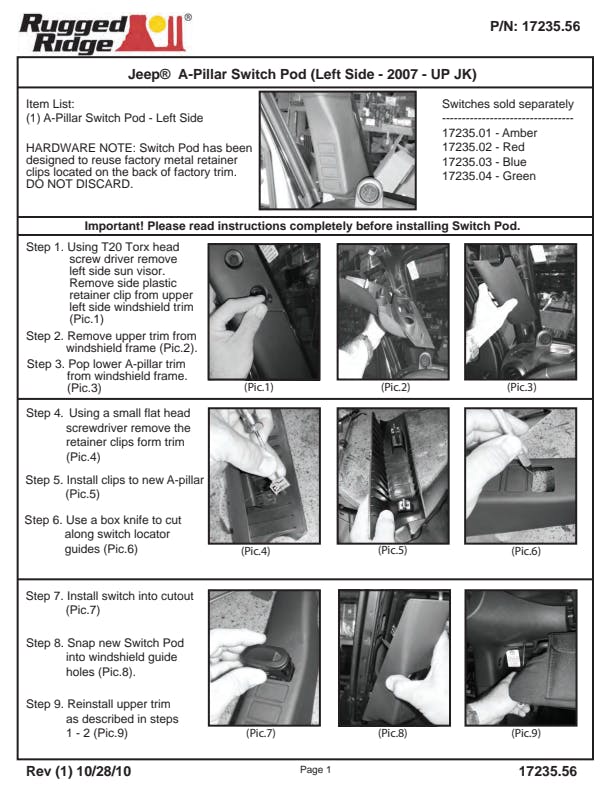 Rugged Ridge®

P/N: 17235.56

Jeep® A-Pillar Switch Pod (Left Side - 2007 - UP JK)

Item List:
(1) A-Pillar Switch Pod - Left Side

HARDWARE NOTE: Switch Pod has been designed to reuse factory metal retainer clips located on the back of factory trim. DO NOT DISCARD.

Switches sold separately
---------------------------------
17235.01 - Amber
17235.02 - Red
17235.03 - Blue
17235.04 - Green

Important! Please read instructions completely before installing Switch Pod.

Step 1. Using T20 Torx head screw driver remove left side sun visor. Remove side plastic retainer clip from upper left side windshield trim (Pic.1)

Step 2. Remove upper trim from windshield frame (Pic.2).

Step 3. Pop lower A-pillar trim from windshield frame. (Pic.3)

(Pic.1) (Pic.2) (Pic.3)

Step 4. Using a small flat head screwdriver remove the retainer clips form trim (Pic.4)

Step 5. Install clips to new A-pillar (Pic.5)

Step 6. Use a box knife to cut along switch locator guides (Pic.6)

(Pic.4) (Pic.5) (Pic.6)

Step 7. Install switch into cutout (Pic.7)

Step 8. Snap new Switch Pod into windshield guide holes (Pic.8).

Step 9. Reinstall upper trim as described in steps 1 - 2 (Pic.9)

(Pic.7) (Pic.8) (Pic.9)

Rev (1) 10/28/10

Page 1

17235.56