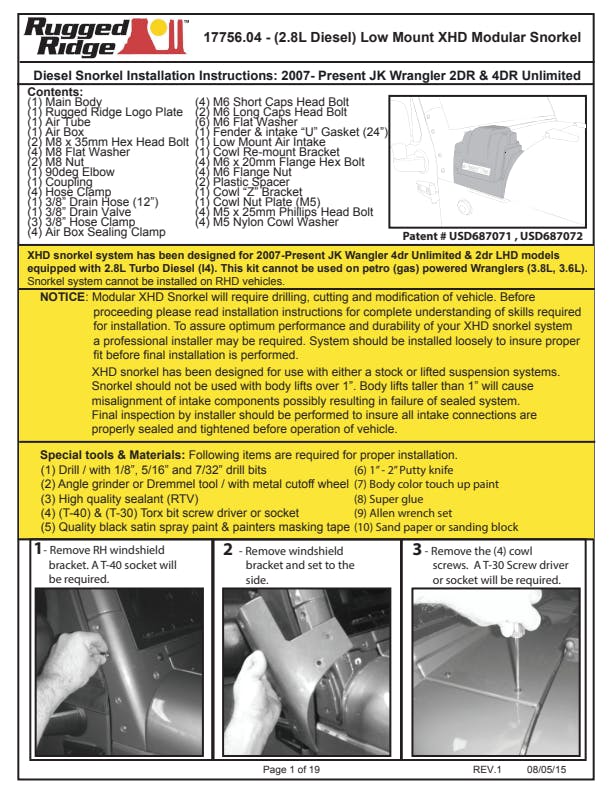 Rugged Ridge™

17756.04 - (2.8L Diesel) Low Mount XHD Modular Snorkel

Diesel Snorkel Installation Instructions: 2007- Present JK Wrangler 2DR & 4DR Unlimited

Contents:
(1) Main Body
(1) Rugged Ridge Logo Plate
(1) Air Tube
(1) Air Box
(2) M8 x 35mm Hex Head Bolt
(4) M8 Flat Washer
(2) M8 Nut
(1) 90deg Elbow
(1) Coupling
(4) Hose Clamp
(1) 3/8" Drain Hose (12")
(1) 3/8" Drain Valve
(3) 3/8" Hose Clamp
(4) Air Box Sealing Clamp

(4) M6 Short Caps Head Bolt
(2) M6 Long Caps Head Bolt
(6) M6 Flat Washer
(1) Fender & intake "U" Gasket (24")
(1) Low Mount Air Intake
(1) Cowl Re-mount Bracket
(4) M6 x 20mm Flange Hex Bolt
(4) M6 Flange Nut
(2) Plastic Spacer
(1) Cowl "Z" Bracket
(1) Cowl Nut Plate (M5)
(4) M5 x 25mm Phillips Head Bolt
(4) M5 Nylon Cowl Washer

Patent # USD687071 , USD687072

XHD snorkel system has been designed for 2007-Present JK Wangler 4dr Unlimited & 2dr LHD models equipped with 2.8L Turbo Diesel (I4). This kit cannot be used on petro (gas) powered Wranglers (3.8L, 3.6L). Snorkel system cannot be installed on RHD vehicles.

NOTICE: Modular XHD Snorkel will require drilling, cutting and modification of vehicle. Before proceeding please read installation instructions for complete understanding of skills required for installation. To assure optimum performance and durability of your XHD snorkel system a professional installer may be required. System should be installed loosely to insure proper fit before final installation is performed.

XHD snorkel has been designed for use with either a stock or lifted suspension systems. Snorkel should not be used with body lifts over 1". Body lifts taller than 1" will cause misalignment of intake components possibly resulting in failure of sealed system. Final inspection by installer should be performed to insure all intake connections are properly sealed and tightened before operation of vehicle.

Special tools & Materials: Following items are required for proper installation.
(1) Drill / with 1/8", 5/16" and 7/32" drill bits
(2) Angle grinder or Dremmel tool / with metal cutoff wheel
(3) High quality sealant (RTV)
(4) (T-40) & (T-30) Torx bit screw driver or socket
(5) Quality black satin spray paint & painters masking tape
(6) 1" - 2" Putty knife
(7) Body color touch up paint
(8) Super glue
(9) Allen wrench set
(10) Sand paper or sanding block

1 - Remove RH windshield bracket. A T-40 socket will be required.

2 - Remove windshield bracket and set to the side.

3 - Remove the (4) cowl screws. A T-30 Screw driver or socket will be required.

Page 1 of 19

REV.1 08/05/15