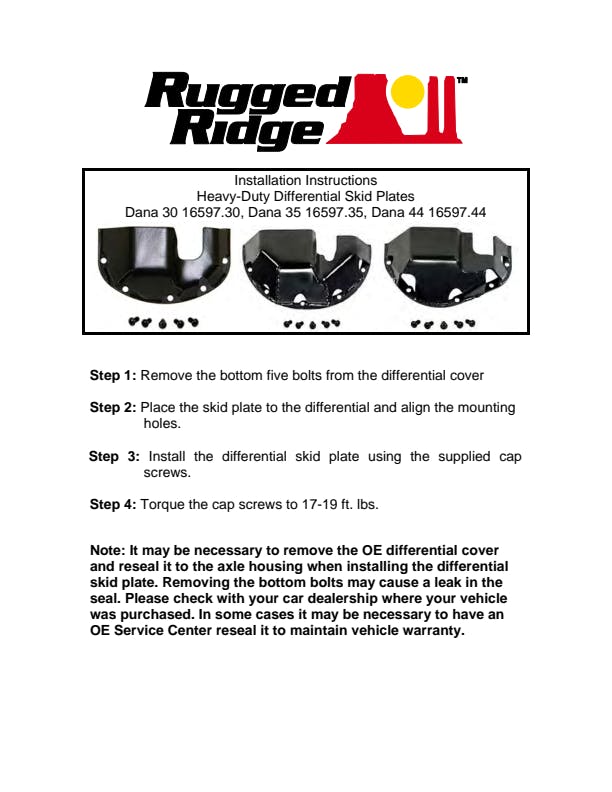 Rugged Ridge™

Installation Instructions
Heavy-Duty Differential Skid Plates
Dana 30 16597.30, Dana 35 16597.35, Dana 44 16597.44

Step 1: Remove the bottom five bolts from the differential cover

Step 2: Place the skid plate to the differential and align the mounting holes.

Step 3: Install the differential skid plate using the supplied cap screws.

Step 4: Torque the cap screws to 17-19 ft. lbs.

Note: It may be necessary to remove the OE differential cover and reseal it to the axle housing when installing the differential skid plate. Removing the bottom bolts may cause a leak in the seal. Please check with your car dealership where your vehicle was purchased. In some cases it may be necessary to have an OE Service Center reseal it to maintain vehicle warranty.