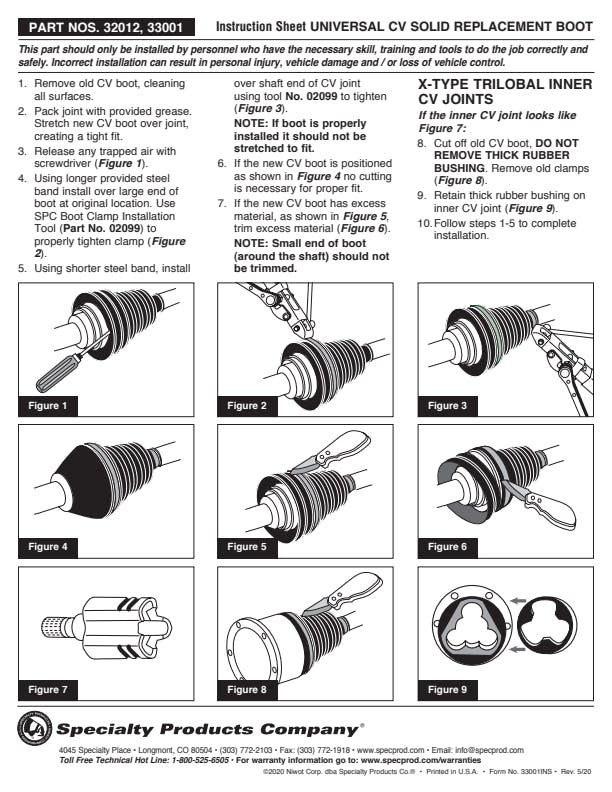 PART NOS. 32012, 33001

Instruction Sheet UNIVERSAL CV SOLID REPLACEMENT BOOT

This part should only be installed by personnel who have the necessary skill, training and tools to do the job correctly and safely. Incorrect installation can result in personal injury, vehicle damage and / or loss of vehicle control.

1. Remove old CV boot, cleaning all surfaces.
2. Pack joint with provided grease. Stretch new CV boot over joint, creating a tight fit.
3. Release any trapped air with screwdriver (Figure 1).
4. Using longer provided steel band install over large end of boot at original location. Use SPC Boot Clamp Installation Tool (Part No. 02099) to properly tighten clamp (Figure 2).
5. Using shorter steel band, install over shaft end of CV joint using tool No. 02099 to tighten (Figure 3).

NOTE: If boot is properly installed it should not be stretched to fit.

6. If the new CV boot is positioned as shown in Figure 4 no cutting is necessary for proper fit.
7. If the new CV boot has excess material, as shown in Figure 5, trim excess material (Figure 6).

NOTE: Small end of boot (around the shaft) should not be trimmed.

X-TYPE TRILOBAL INNER CV JOINTS

If the inner CV joint looks like Figure 7:

8. Cut off old CV boot, DO NOT REMOVE THICK RUBBER BUSHING. Remove old clamps (Figure 8).
9. Retain thick rubber bushing on inner CV joint (Figure 9).
10. Follow steps 1-5 to complete installation.

Figure 1

Figure 2

Figure 3

Figure 4

Figure 5

Figure 6

Figure 7

Figure 8

Figure 9

Specialty Products Company®

4045 Specialty Place • Longmont, CO 80504 • (303) 772-2103 • Fax: (303) 772-1918 • www.specprod.com • Email: info@specprod.com
Toll Free Technical Hot Line: 1-800-525-6505 • For warranty information go to: www.specprod.com/warranties
©2020 Niwot Corp. dba Specialty Products Co.® • Printed in U.S.A. • Form No. 33001INS • Rev. 5/20